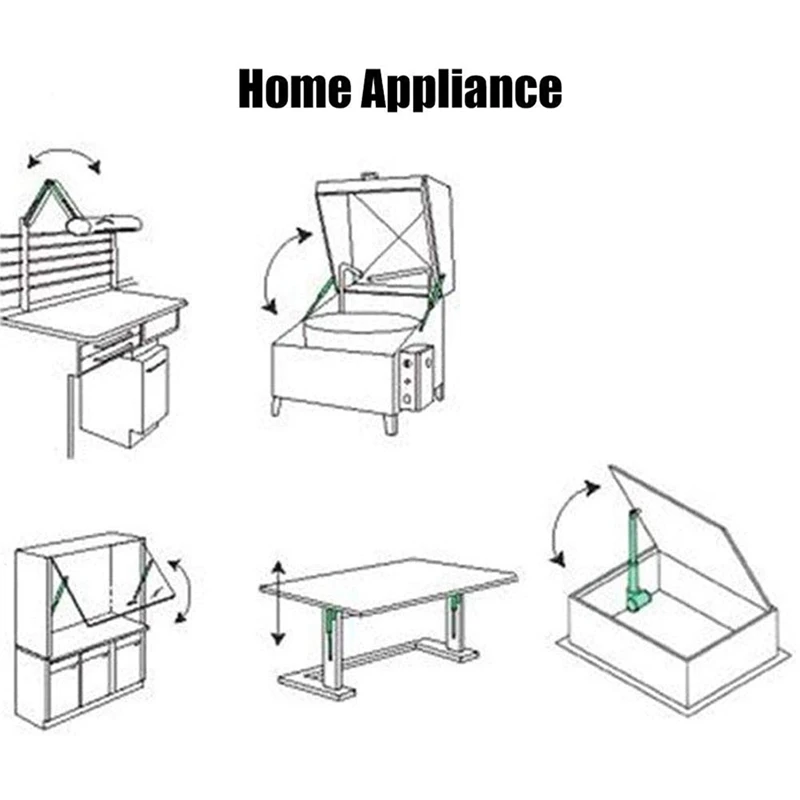 Home Appliance