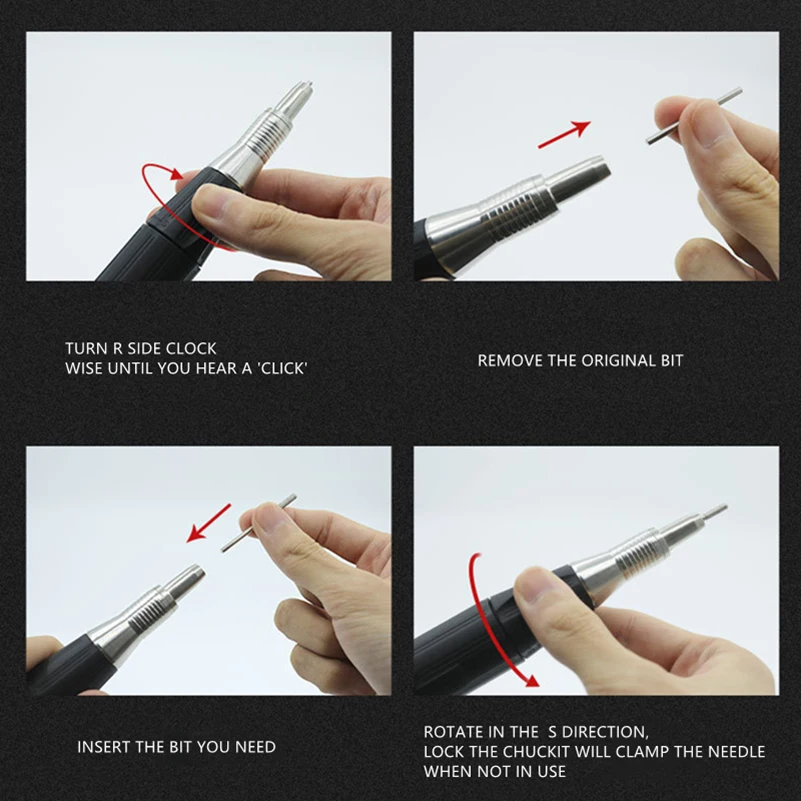 TURN R SIDE CLOCK
WISE UNTIL YOU HEAR A 'CLICK'

REMOVE THE ORIGINAL BIT

INSERT THE BIT YOU NEED

ROTATE IN THE S DIRECTION,
LOCK THE CHUCKIT WILL CLAMP THE NEEDLE
WHEN NOT IN USE