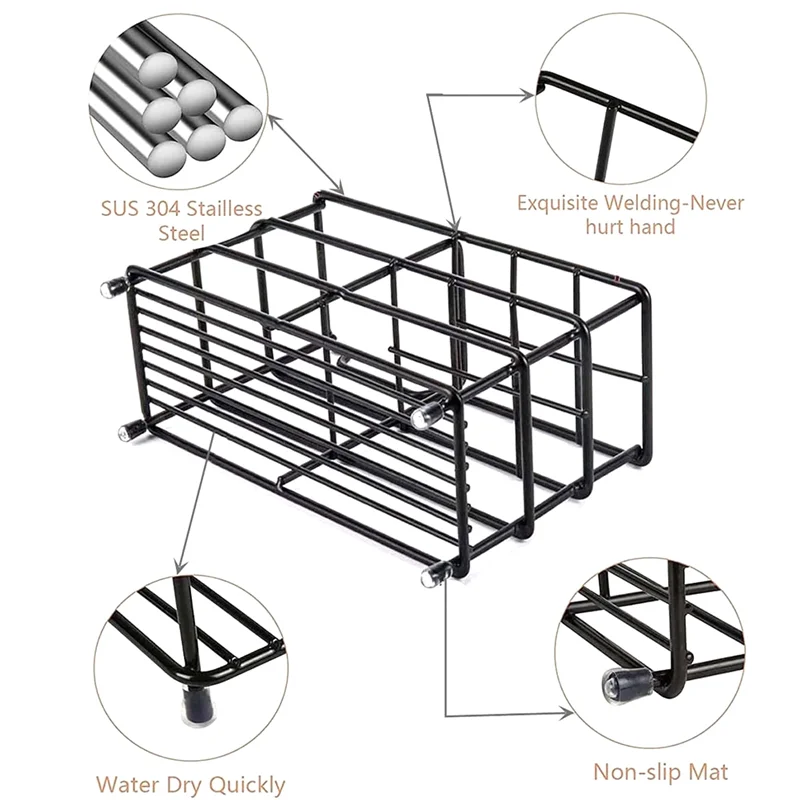 SUS 304 Stailless Steel

Exquisite Welding-Never hurt hand

Water Dry Quickly

Non-slip Mat