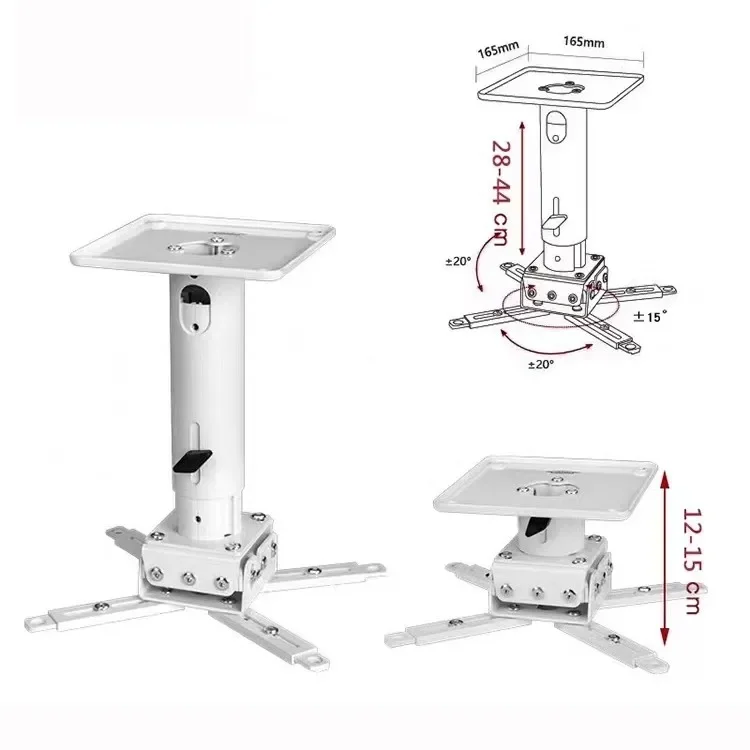 165mm
165mm
28-44 cm
±20°
±15°
±20°
12-15 cm