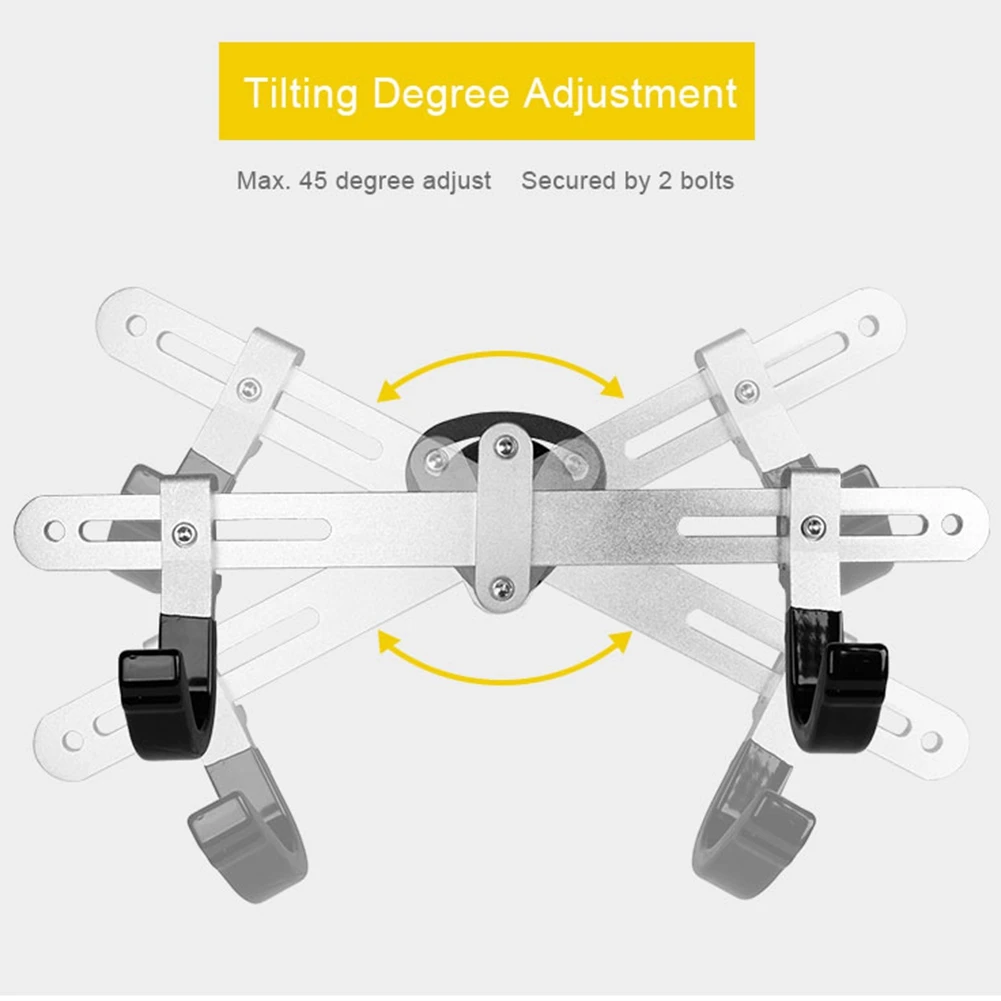 Tilting Degree Adjustment

Max. 45 degree adjust    Secured by 2 bolts