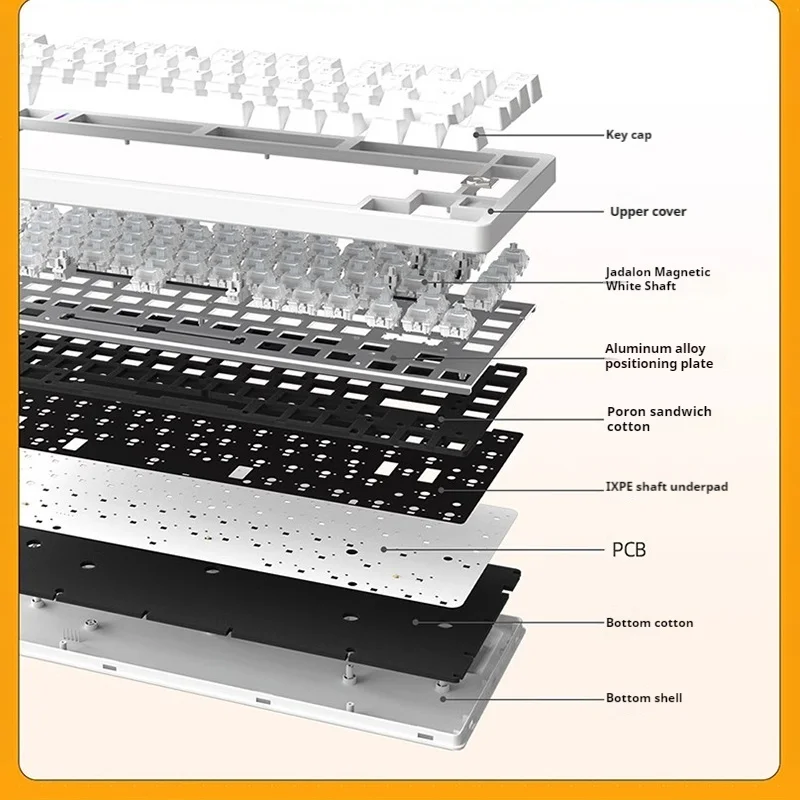 Key cap

Upper cover

Jadalon Magnetic White Shaft

Aluminum alloy positioning plate

Poron sandwich cotton

IXPE shaft underpad

PCB

Bottom cotton

Bottom shell