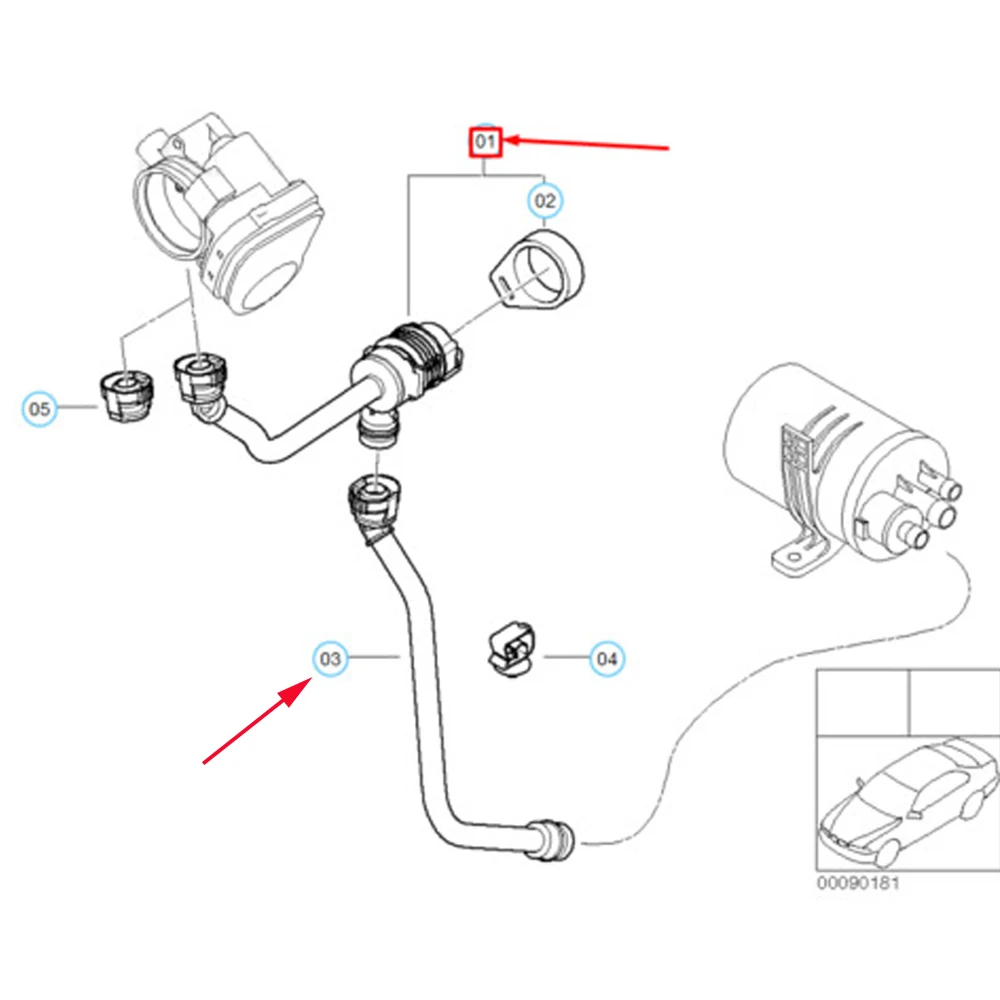 01
02
05
03
04
00090181