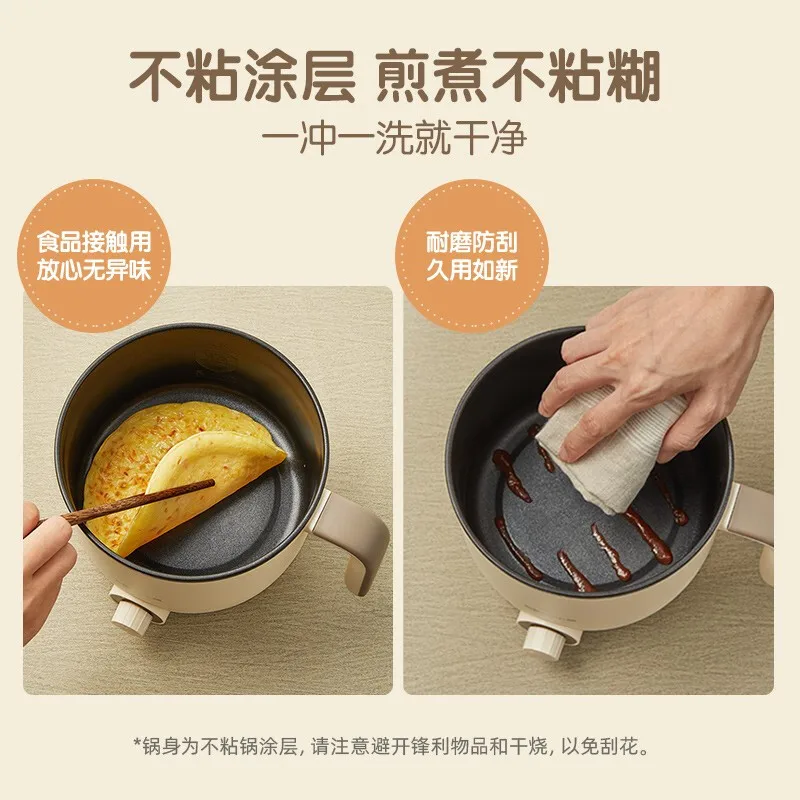 不粘涂层 煎煮不粘糊

一冲一洗就干净

食品接触用
放心无异味

耐磨防刮
久用如新

*锅身为不粘锅涂层, 请注意避开锋利物品和干烧, 以免刮花。