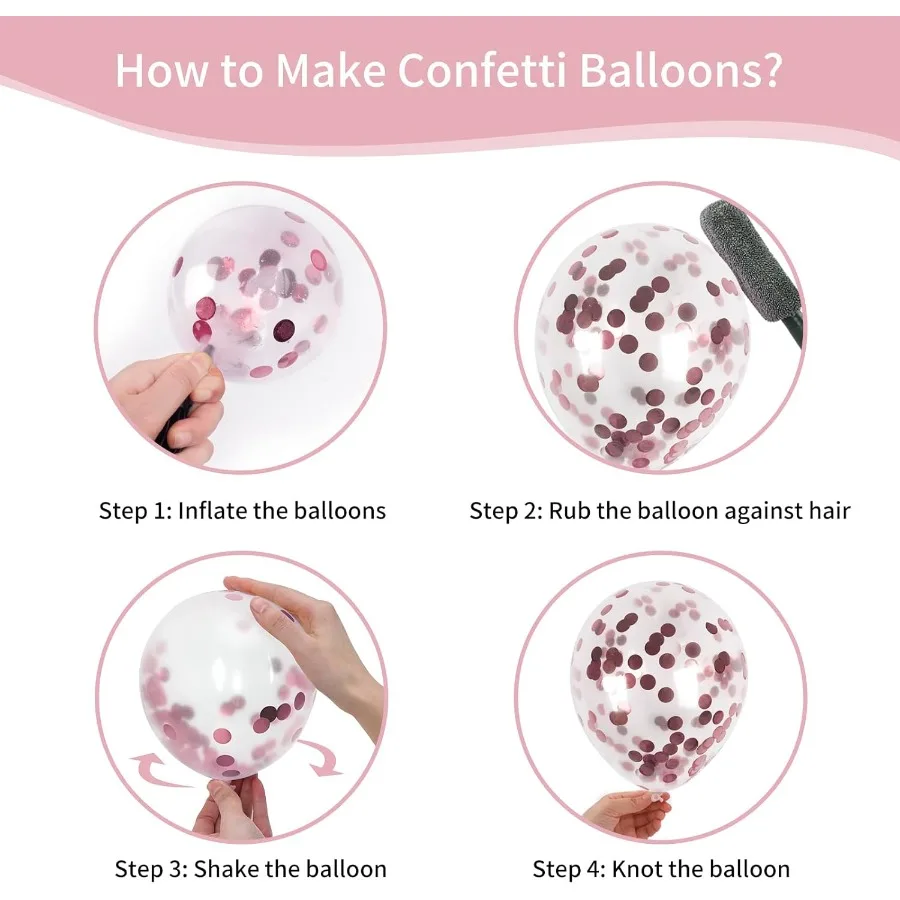 How to Make Confetti Balloons?

Step 1: Inflate the balloons

Step 2: Rub the balloon against hair

Step 3: Shake the balloon

Step 4: Knot the balloon