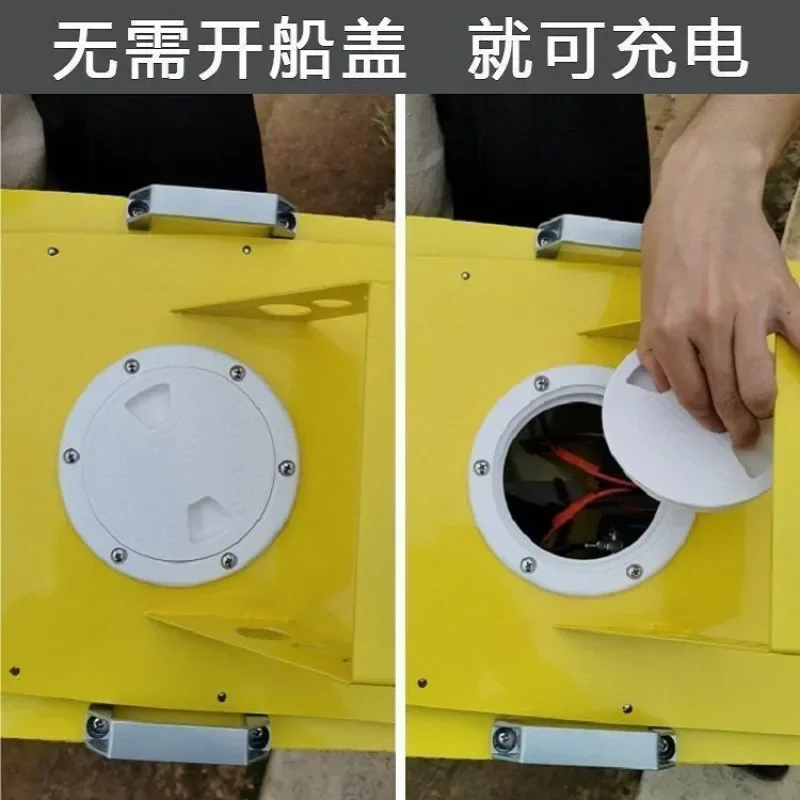 无需开船盖 就可充电