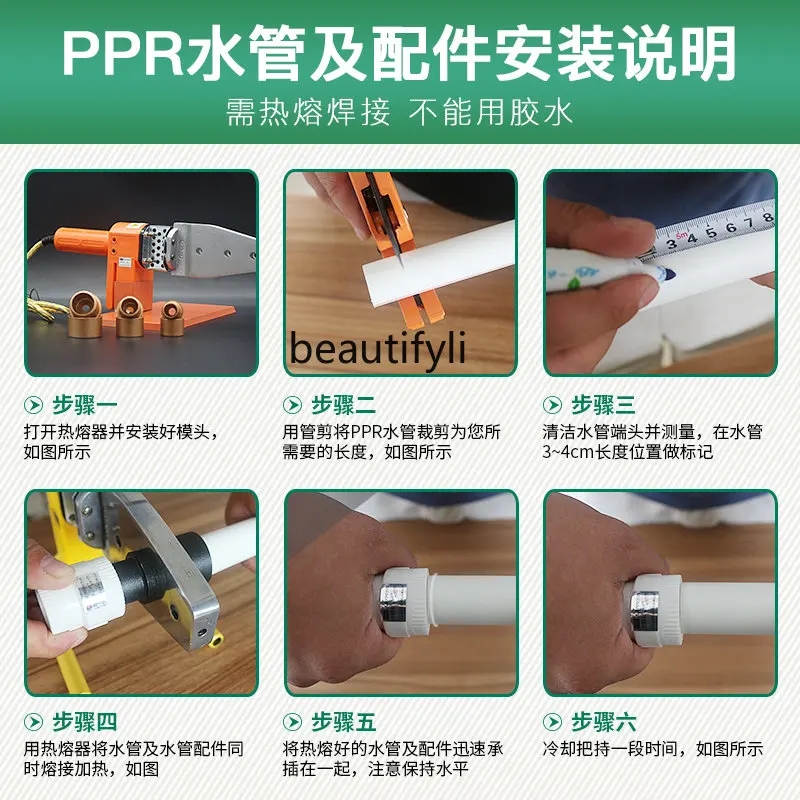 PPR水管及配件安装说明

需热熔焊接 不能用胶水

beautifyli

3 4 5 6 7 8

步骤一
打开热熔器并安装好模头，如图所示

步骤二
用管剪将PPR水管裁剪为您所需要的长度，如图所示

步骤三
清洁水管端头并测量，在水管3~4cm长度位置做标记

步骤四
用热熔器将水管及水管配件同时熔接加热，如图

步骤五
将热熔好的水管及配件迅速承插在一起，注意保持水平

步骤六
冷却把持一段时间，如图所示