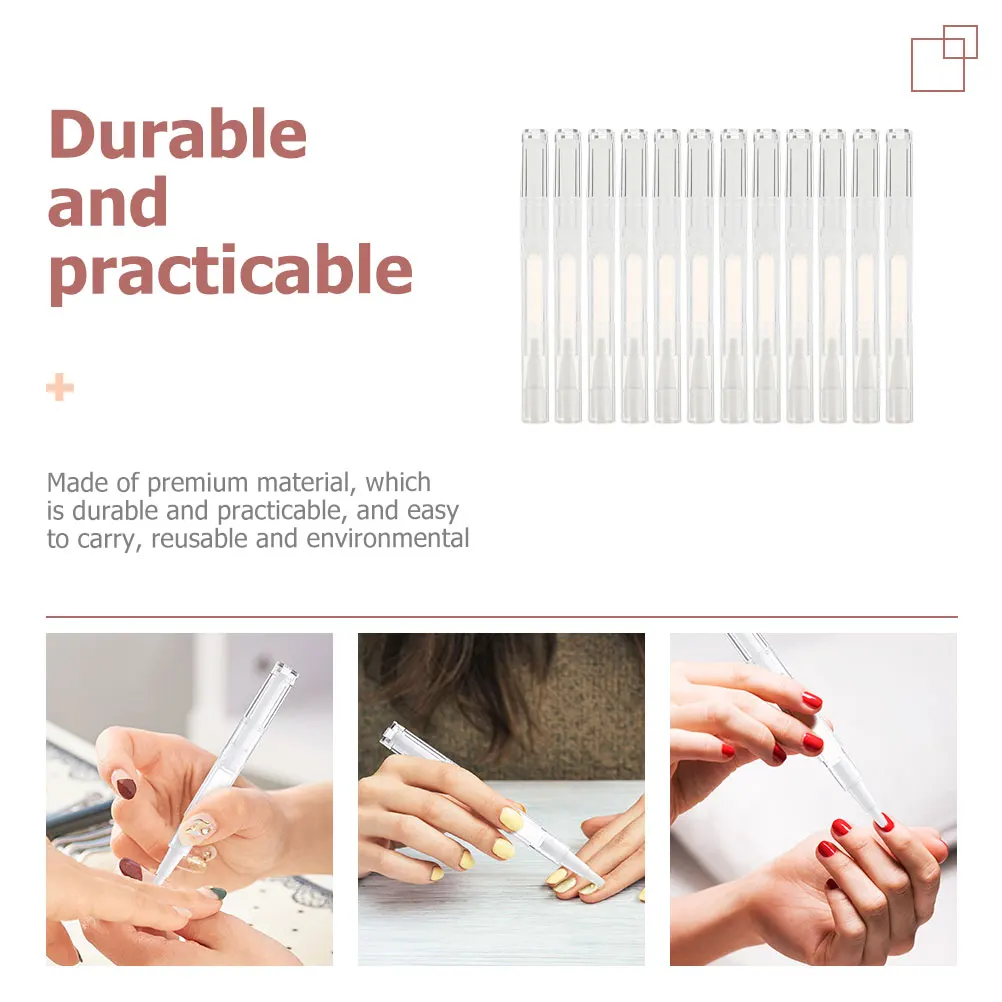 Durable and practicable

Made of premium material, which is durable and practicable, and easy to carry, reusable and environmental