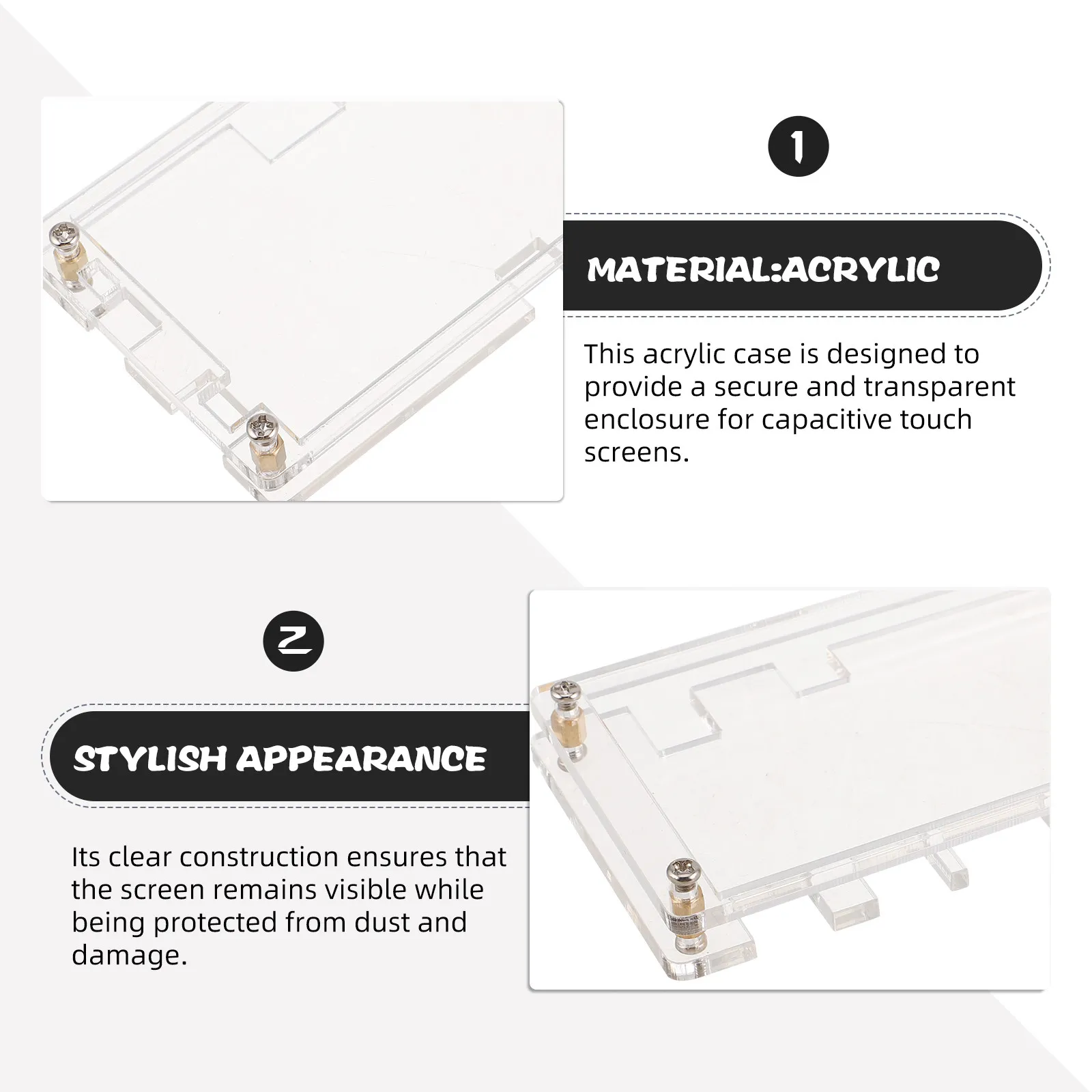 1

MATERIAL:ACRYLIC

This acrylic case is designed to provide a secure and transparent enclosure for capacitive touch screens.

2

STYLISH APPEARANCE

Its clear construction ensures that the screen remains visible while being protected from dust and damage.