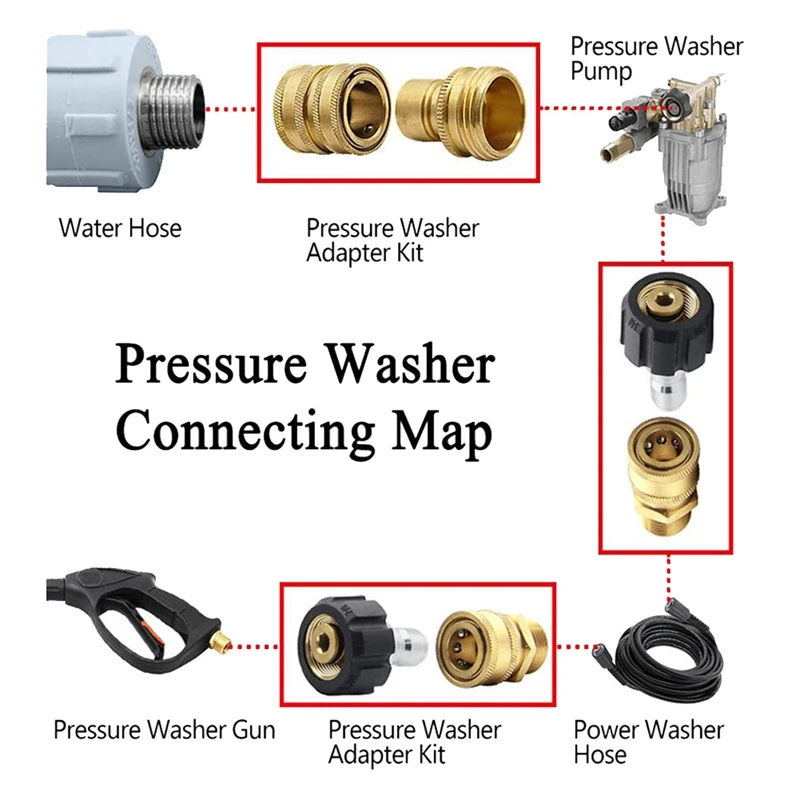 Pressure Washer Pump

Water Hose

Pressure Washer Adapter Kit

Pressure Washer Connecting Map

Pressure Washer Gun

Pressure Washer Adapter Kit

Power Washer Hose