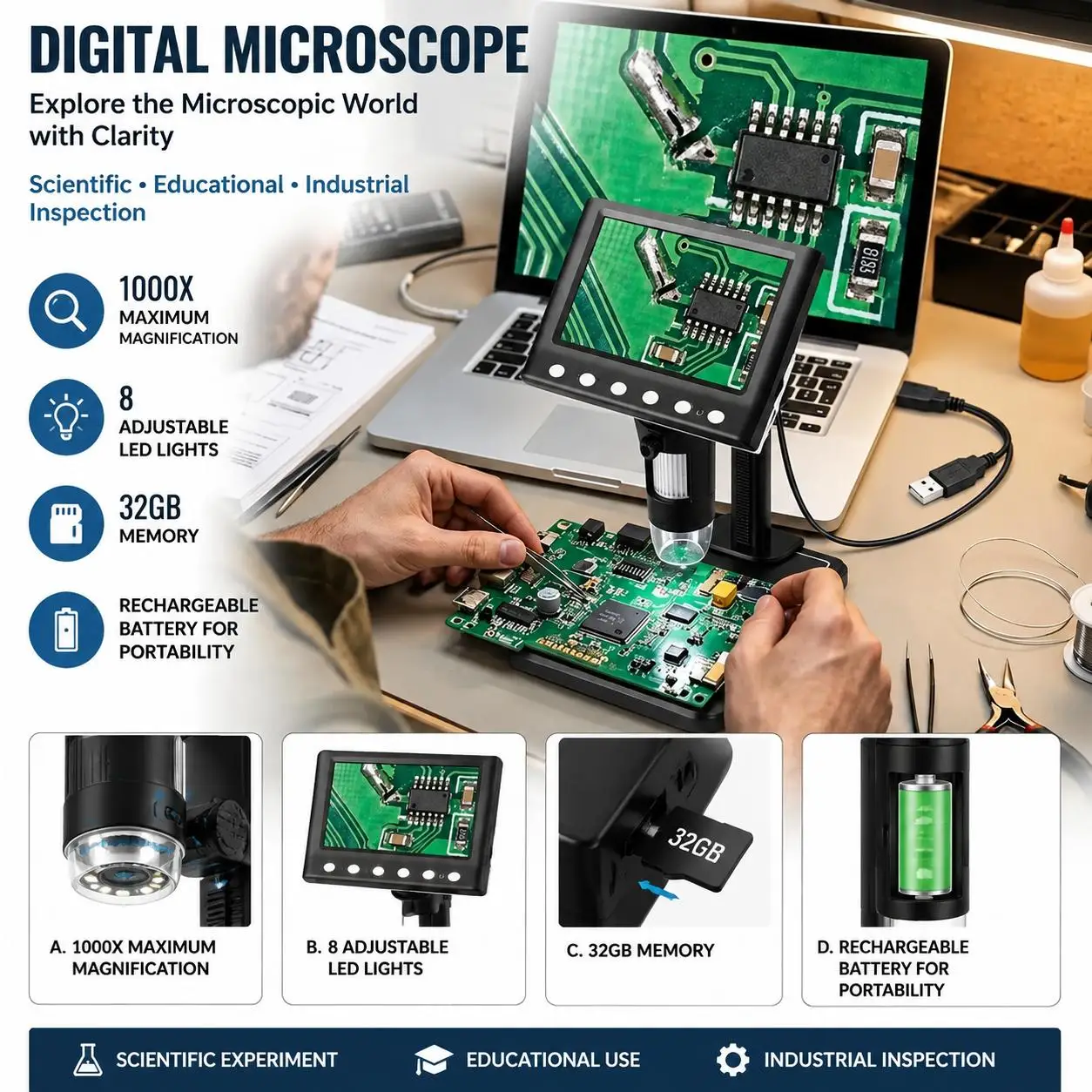 DIGITAL MICROSCOPE

Explore the Microscopic World with Clarity

Scientific • Educational • Industrial Inspection

1000X
MAXIMUM MAGNIFICATION

8
ADJUSTABLE LED LIGHTS

32GB
MEMORY

RECHARGEABLE BATTERY FOR PORTABILITY

8183

32GB

A. 1000X MAXIMUM MAGNIFICATION

B. 8 ADJUSTABLE LED LIGHTS

C. 32GB MEMORY

D. RECHARGEABLE BATTERY FOR PORTABILITY

SCIENTIFIC EXPERIMENT

EDUCATIONAL USE

INDUSTRIAL INSPECTION