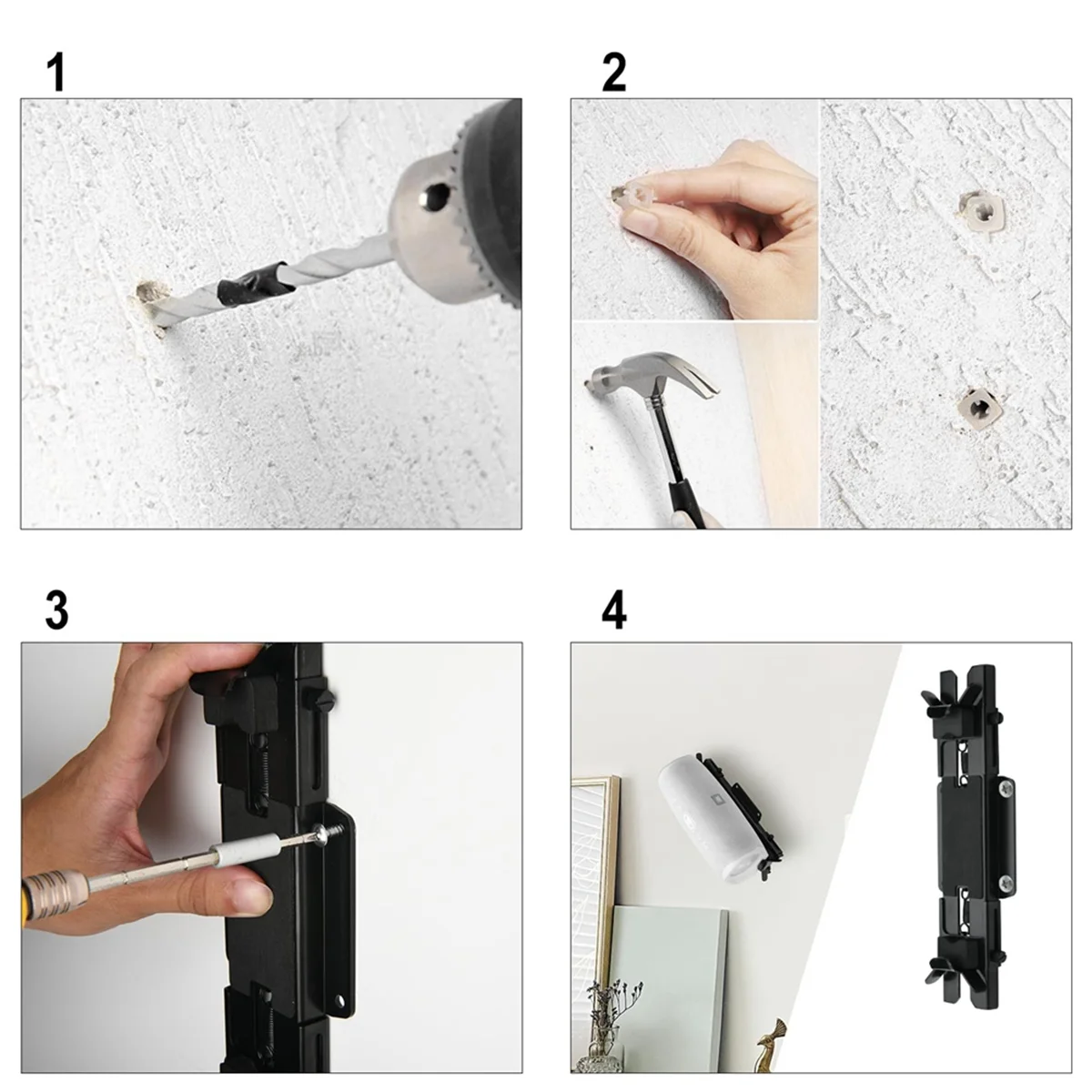 1

2

3

4