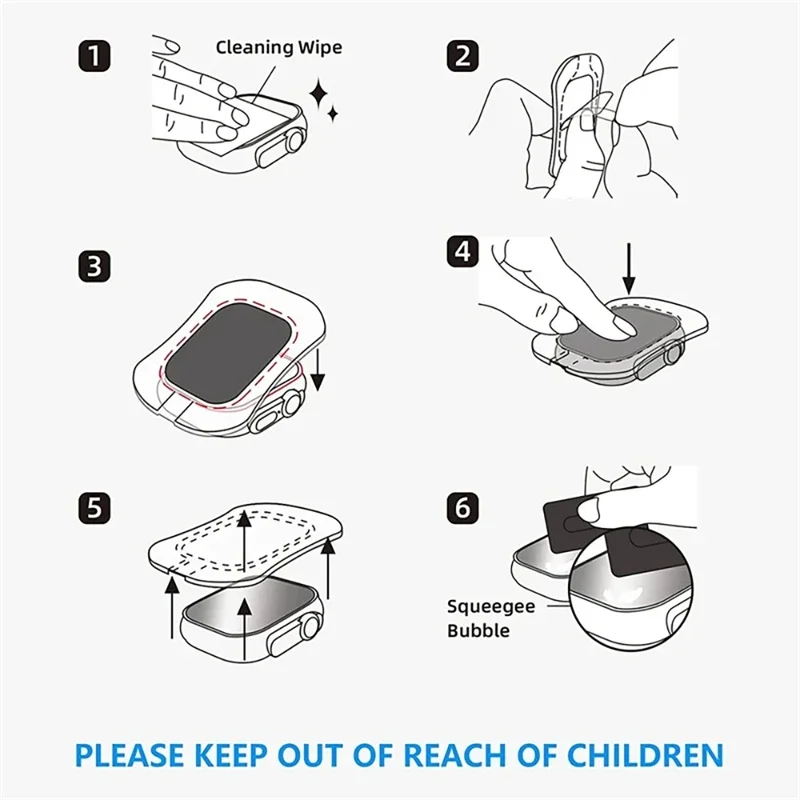 1
Cleaning Wipe

2

3

4

5

6
Squeegee
Bubble

PLEASE KEEP OUT OF REACH OF CHILDREN