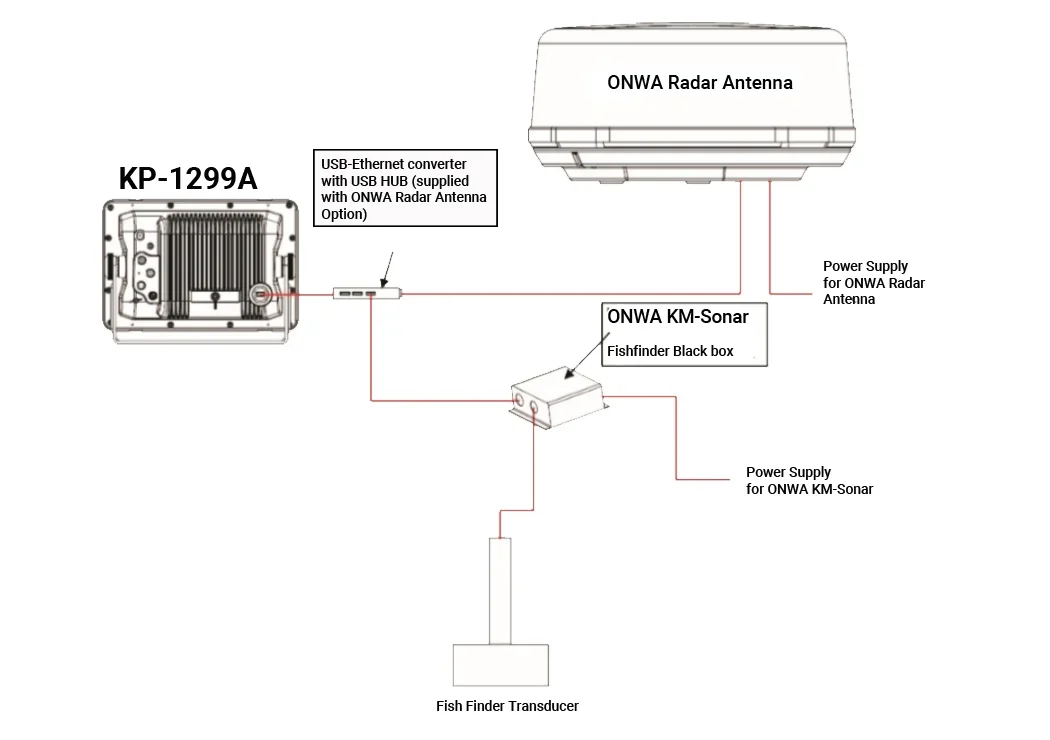 ONWA Radar Antenna

KP-1299A

USB-Ethernet converter with USB HUB (supplied with ONWA Radar Antenna Option)

Power Supply for ONWA Radar Antenna

ONWA KM-Sonar

Fishfinder Black box

Power Supply for ONWA KM-Sonar

Fish Finder Transducer