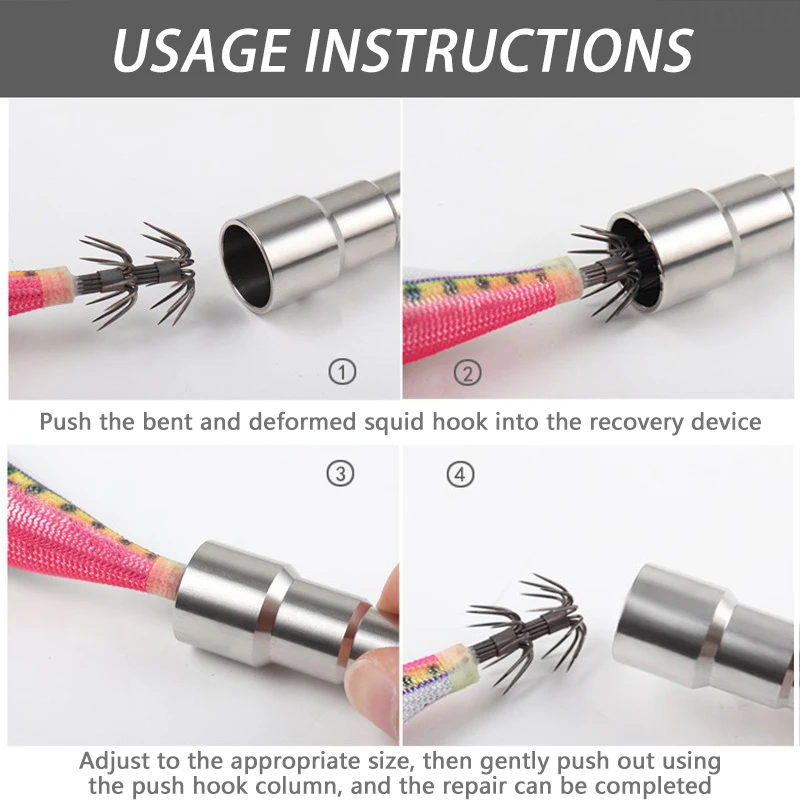 USAGE INSTRUCTIONS

①

②

Push the bent and deformed squid hook into the recovery device

③

④

Adjust to the appropriate size, then gently push out using the push hook column, and the repair can be completed