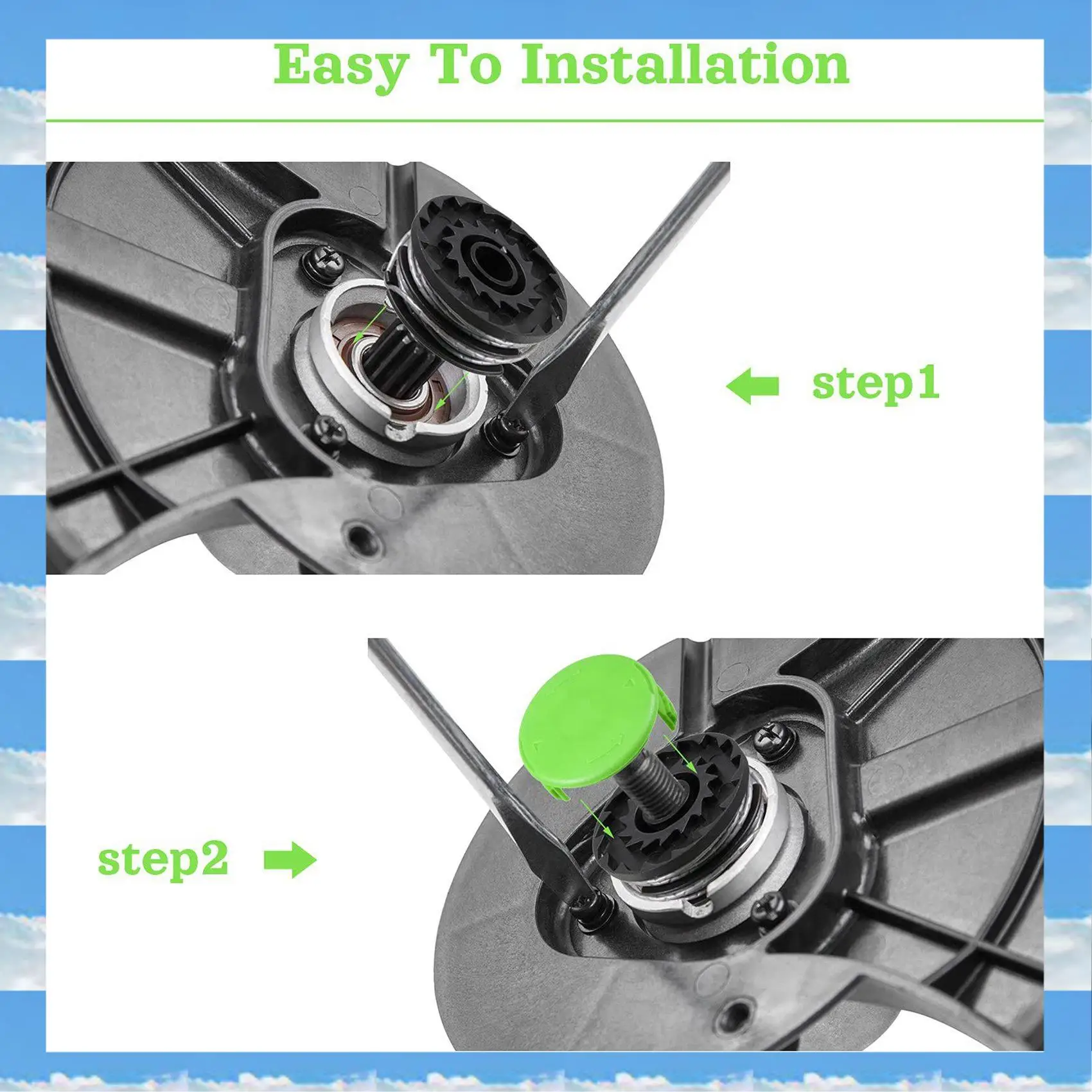 Easy To Installation

step1

step2