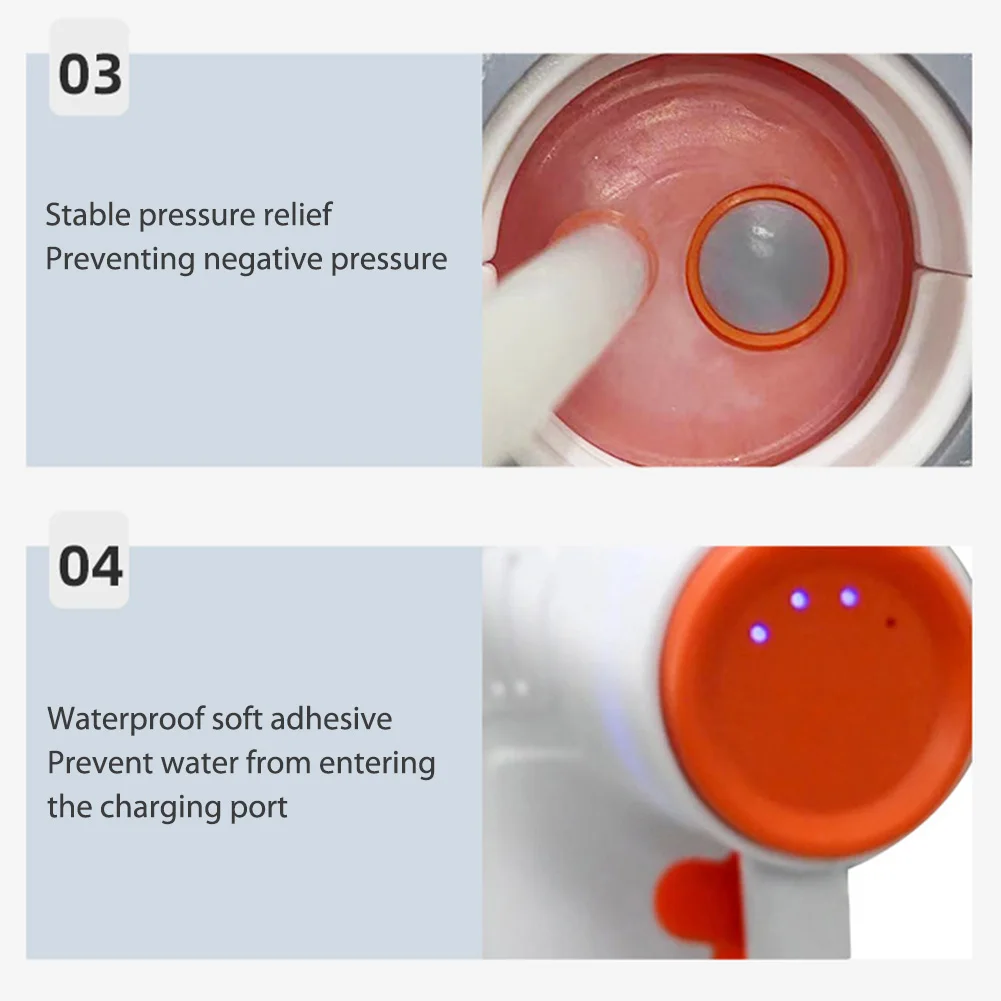 03

Stable pressure relief
Preventing negative pressure

04

Waterproof soft adhesive
Prevent water from entering the charging port