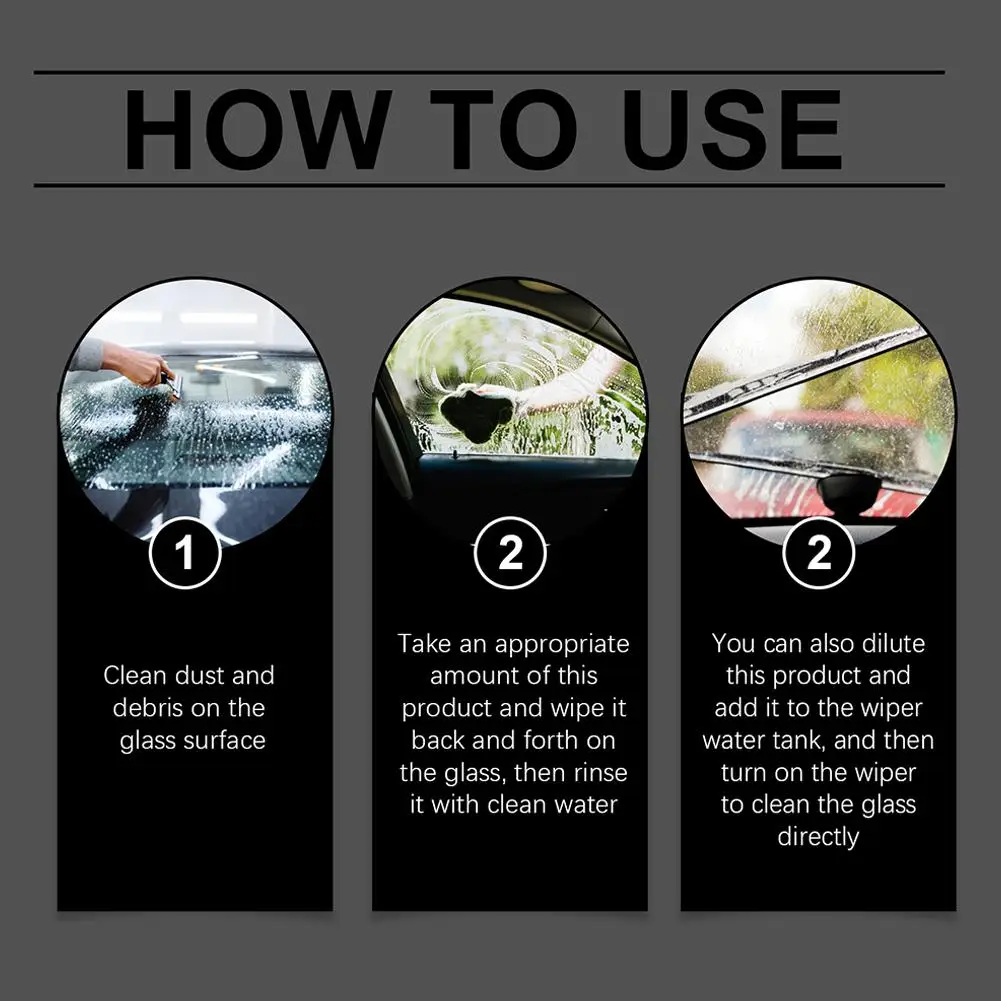 HOW TO USE

1

Clean dust and debris on the glass surface

2

Take an appropriate amount of this product and wipe it back and forth on the glass, then rinse it with clean water

2

You can also dilute this product and add it to the wiper water tank, and then turn on the wiper to clean the glass directly