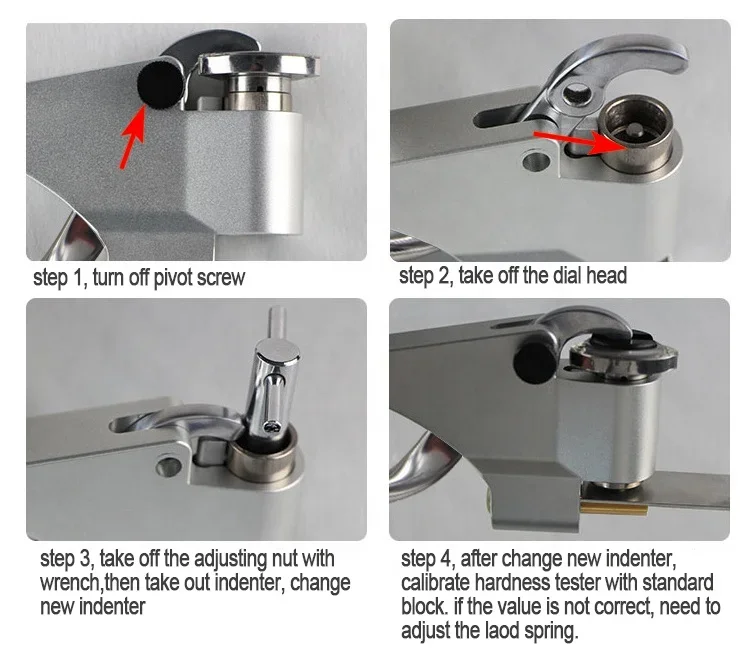 step 1, turn off pivot screw

step 2, take off the dial head

step 3, take off the adjusting nut with wrench,then take out indenter, change new indenter

step 4, after change new indenter, calibrate hardness tester with standard block. if the value is not correct, need to adjust the laod spring.