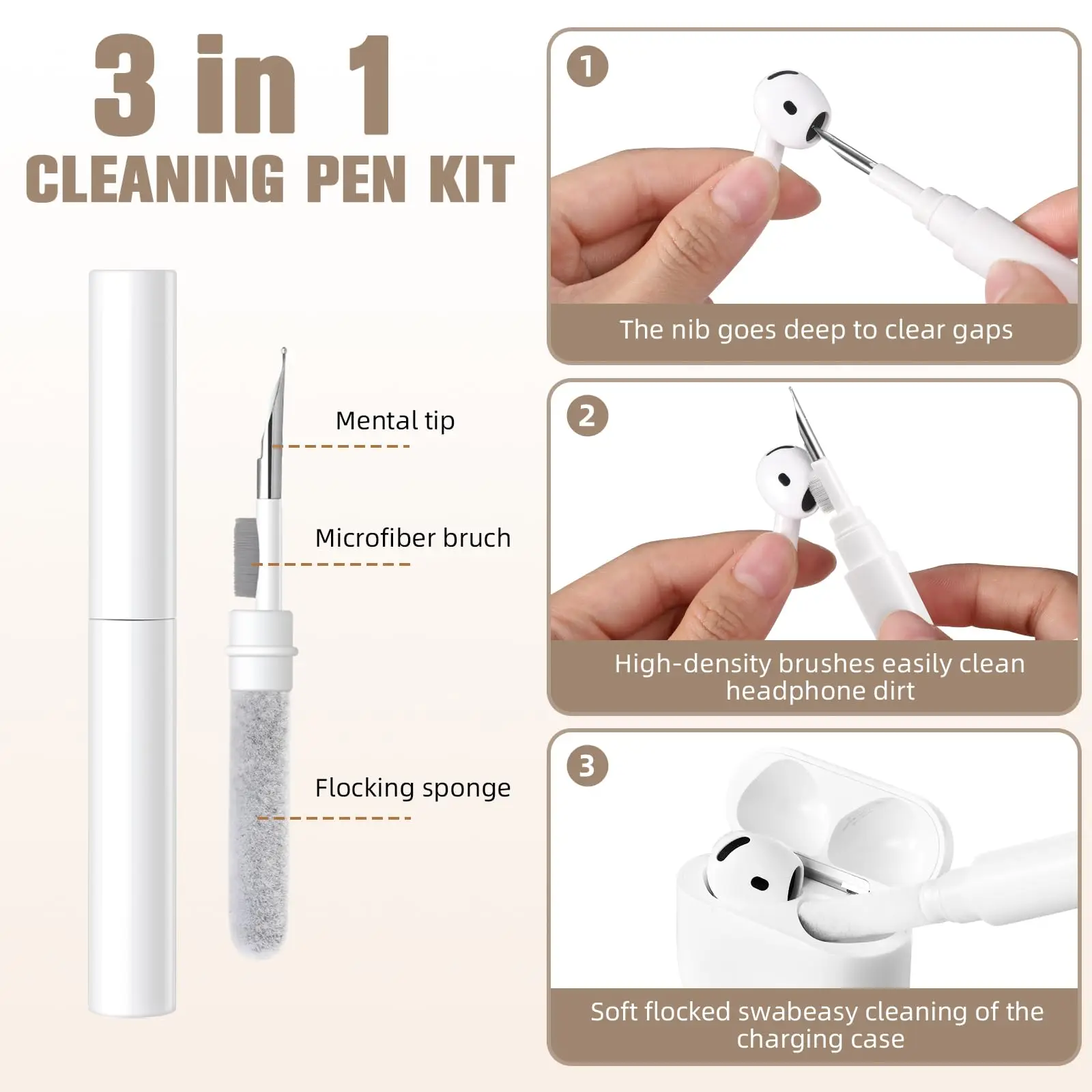 3 in 1
CLEANING PEN KIT

Mental tip

Microfiber bruch

Flocking sponge

1

The nib goes deep to clear gaps

2

High-density brushes easily clean headphone dirt

3

Soft flocked swabeasy cleaning of the charging case