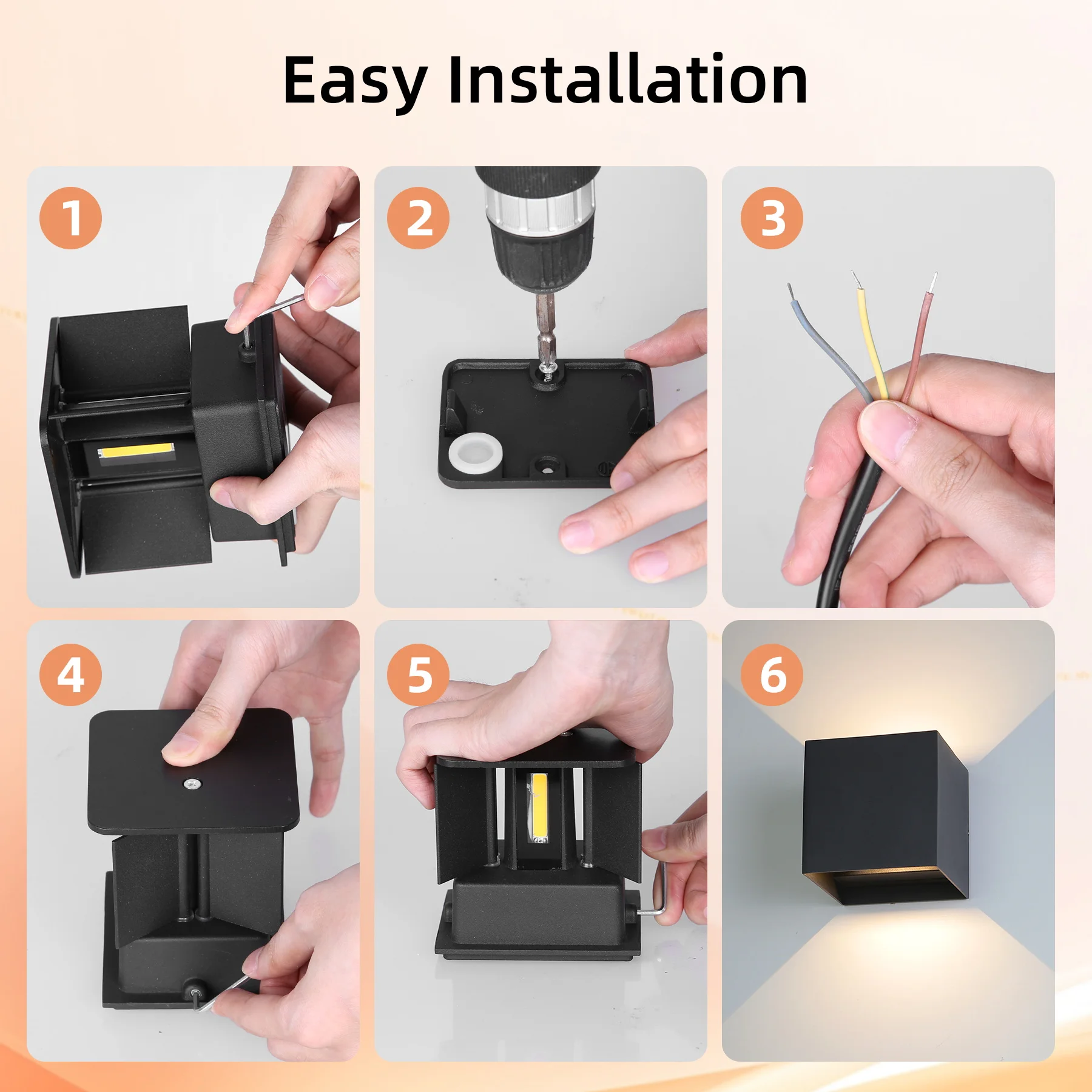 Easy Installation

1

2

3

4

5

6