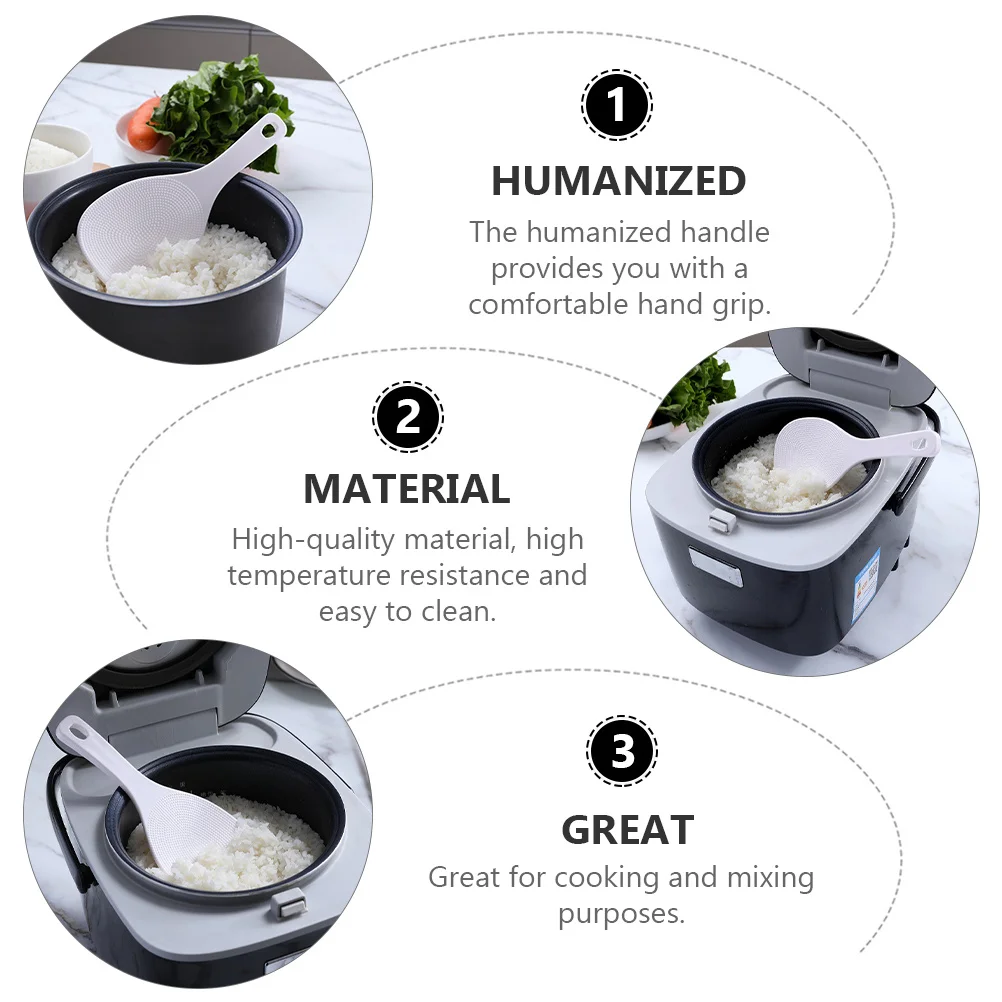 1

HUMANIZED

The humanized handle provides you with a comfortable hand grip.

2

MATERIAL

High-quality material, high temperature resistance and easy to clean.

3

GREAT

Great for cooking and mixing purposes.