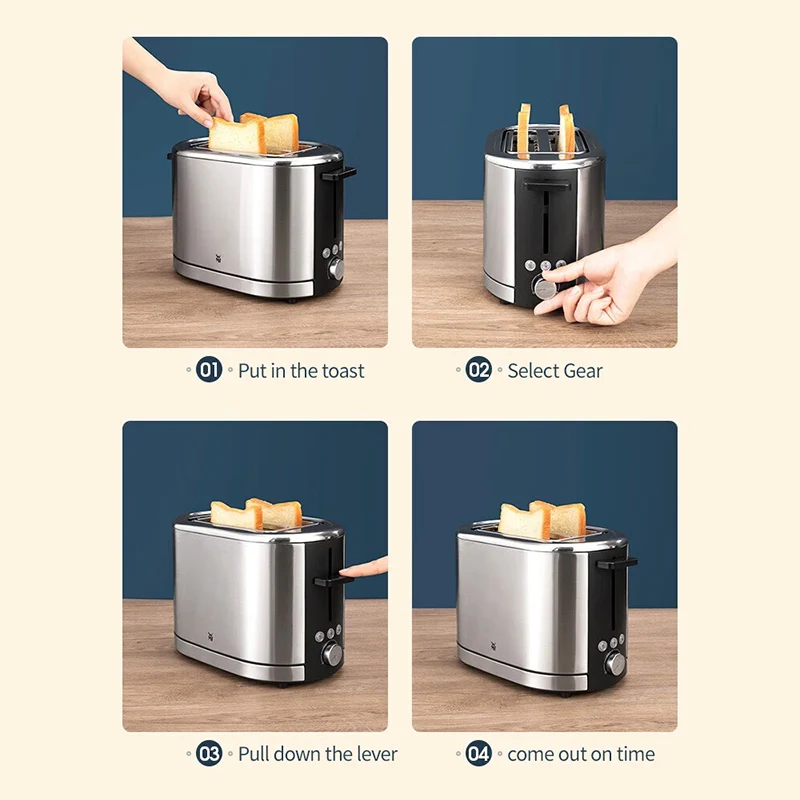 01 Put in the toast

02 Select Gear

03 Pull down the lever

04 come out on time