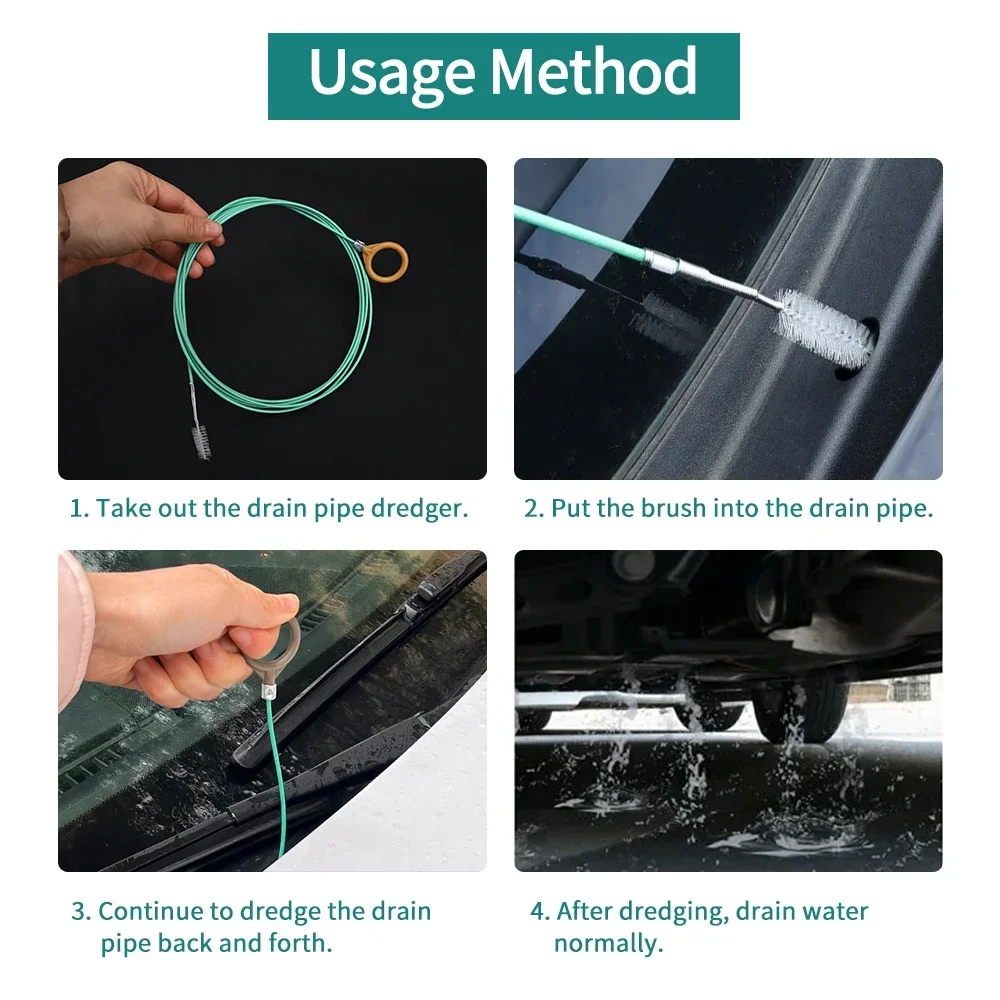 Usage Method

1. Take out the drain pipe dredger.

2. Put the brush into the drain pipe.

3. Continue to dredge the drain pipe back and forth.

4. After dredging, drain water normally.