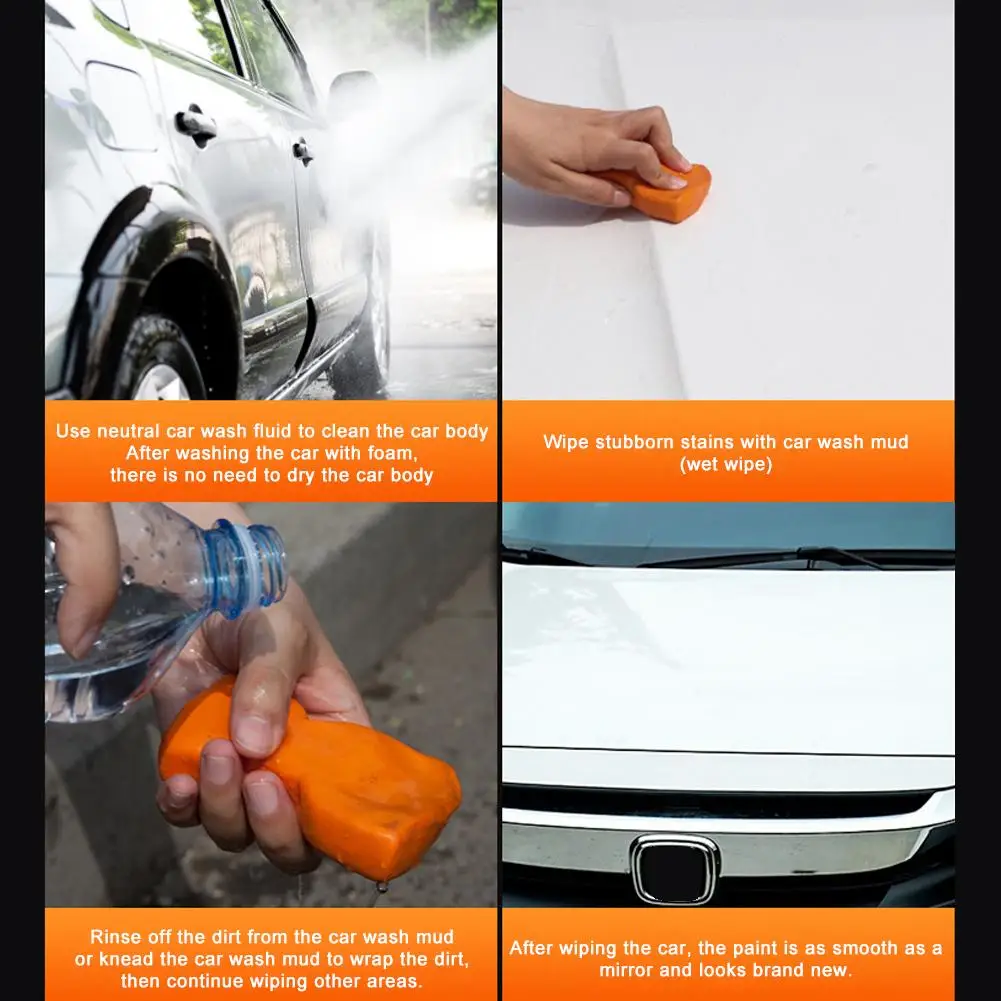 Use neutral car wash fluid to clean the car body
After washing the car with foam,
there is no need to dry the car body

Wipe stubborn stains with car wash mud
(wet wipe)

Rinse off the dirt from the car wash mud
or knead the car wash mud to wrap the dirt,
then continue wiping other areas.

After wiping the car, the paint is as smooth as a
mirror and looks brand new.