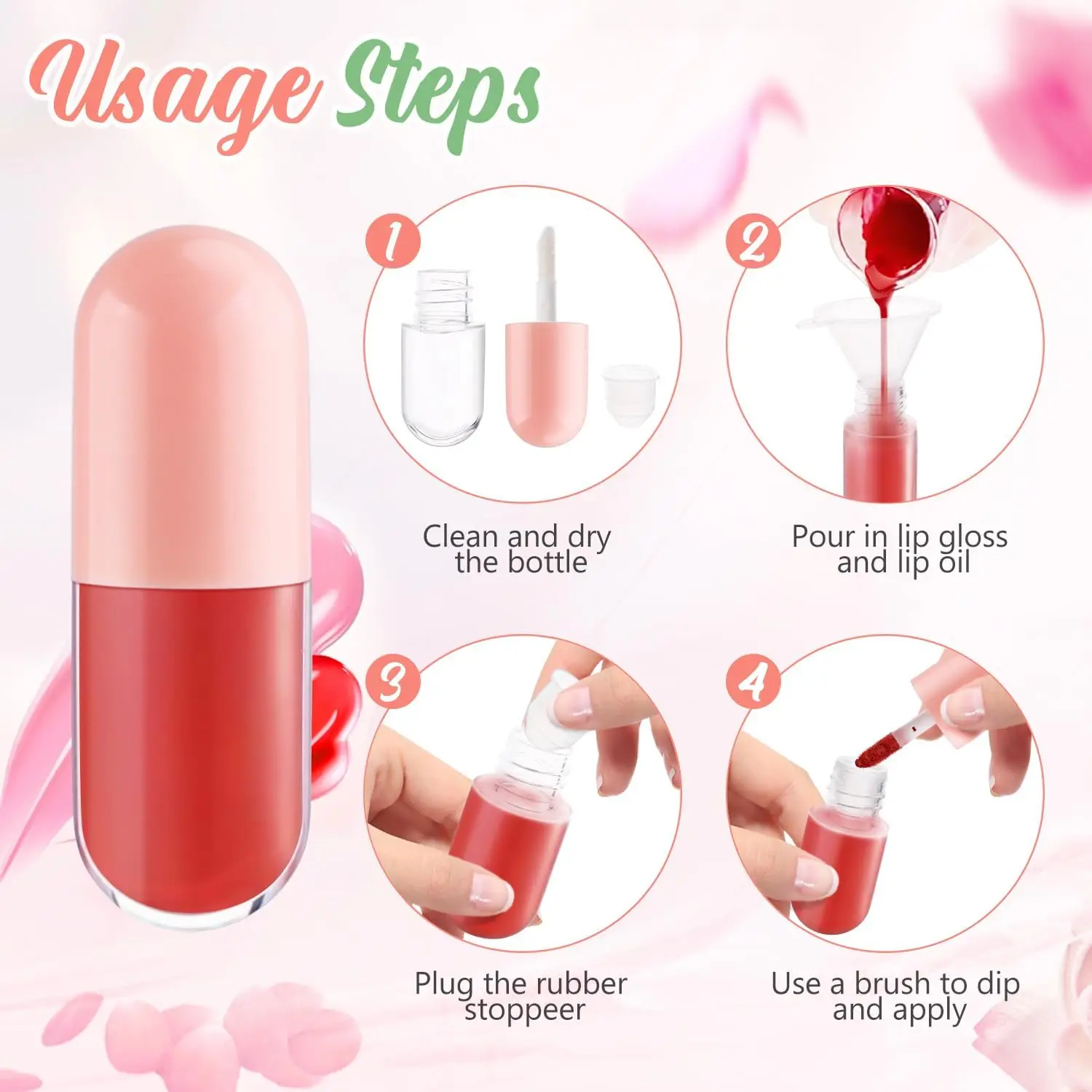 Usage Steps

1

Clean and dry the bottle

2

Pour in lip gloss and lip oil

3

Plug the rubber stoppeer

4

Use a brush to dip and apply