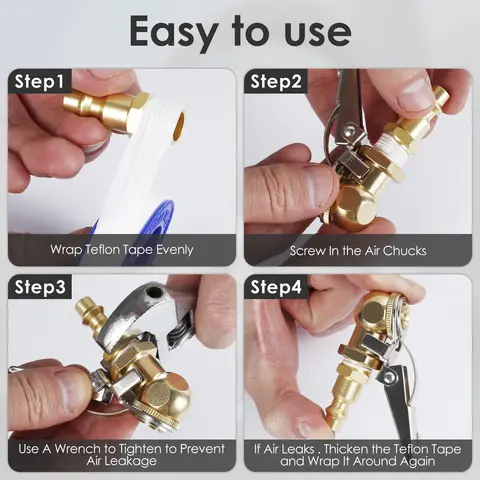 Easy to use

Step1

Wrap Teflon Tape Evenly

Step2

Screw In the Air Chucks

Step3

Use A Wrench to Tighten to Prevent Air Leakage

Step4

If Air Leaks , Thicken the Teflon Tape and Wrap It Around Again