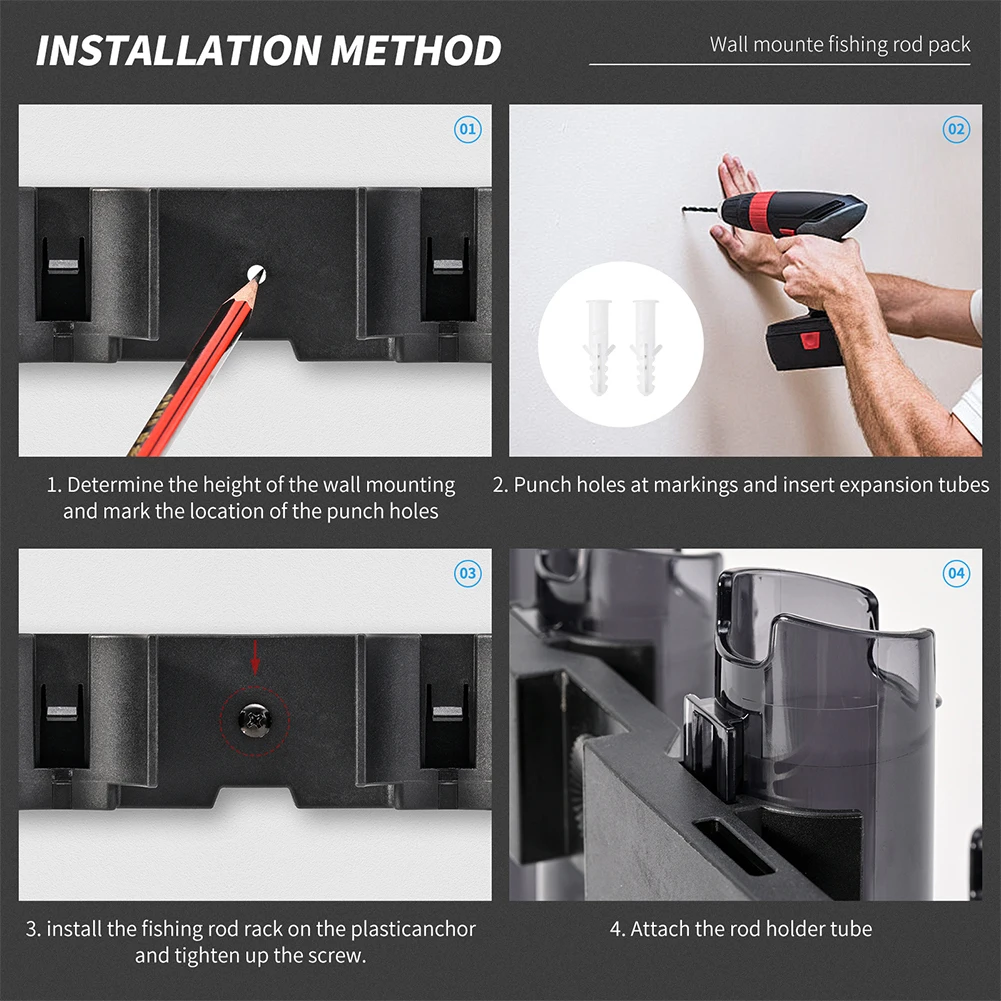 INSTALLATION METHOD

Wall mounte fishing rod pack

01

02

1. Determine the height of the wall mounting and mark the location of the punch holes

2. Punch holes at markings and insert expansion tubes

03

04

3. install the fishing rod rack on the plasticanchor and tighten up the screw.

4. Attach the rod holder tube