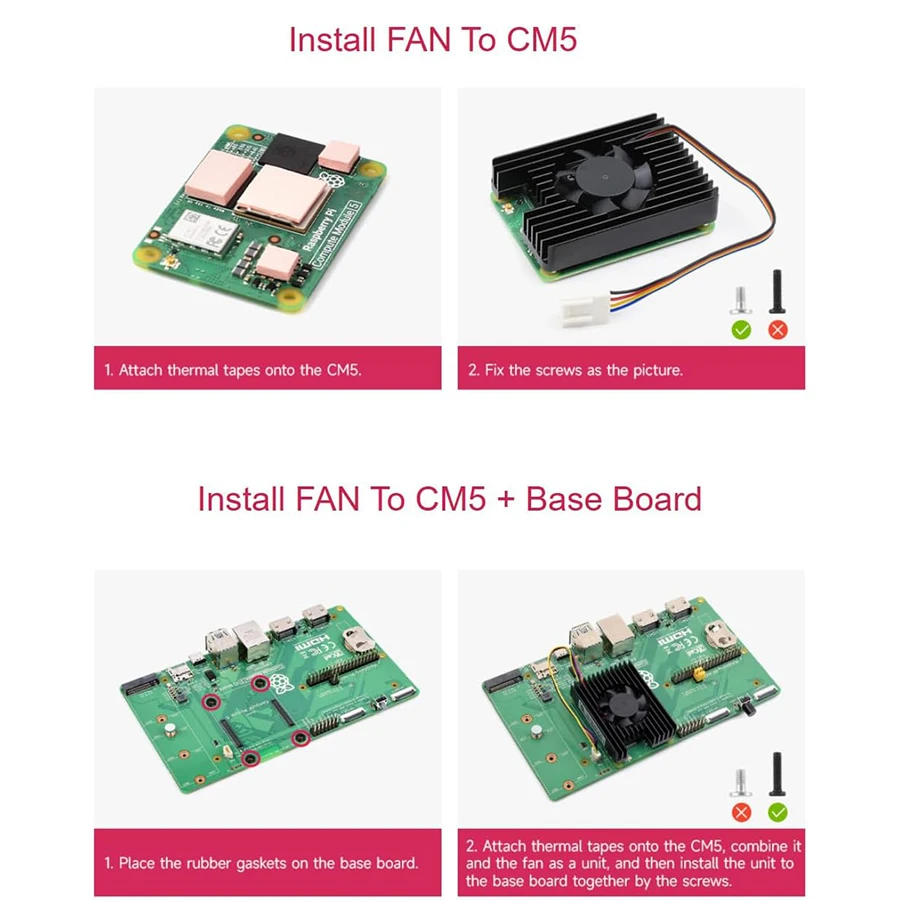 Install FAN To CM5

Raspberry Pi
Compute Module 5

1. Attach thermal tapes onto the CM5.

2. Fix the screws as the picture.

Install FAN To CM5 + Base Board

HDMI

1. Place the rubber gaskets on the base board.

HDMI

2. Attach thermal tapes onto the CM5, combine it and the fan as a unit, and then install the unit to the base board together by the screws.