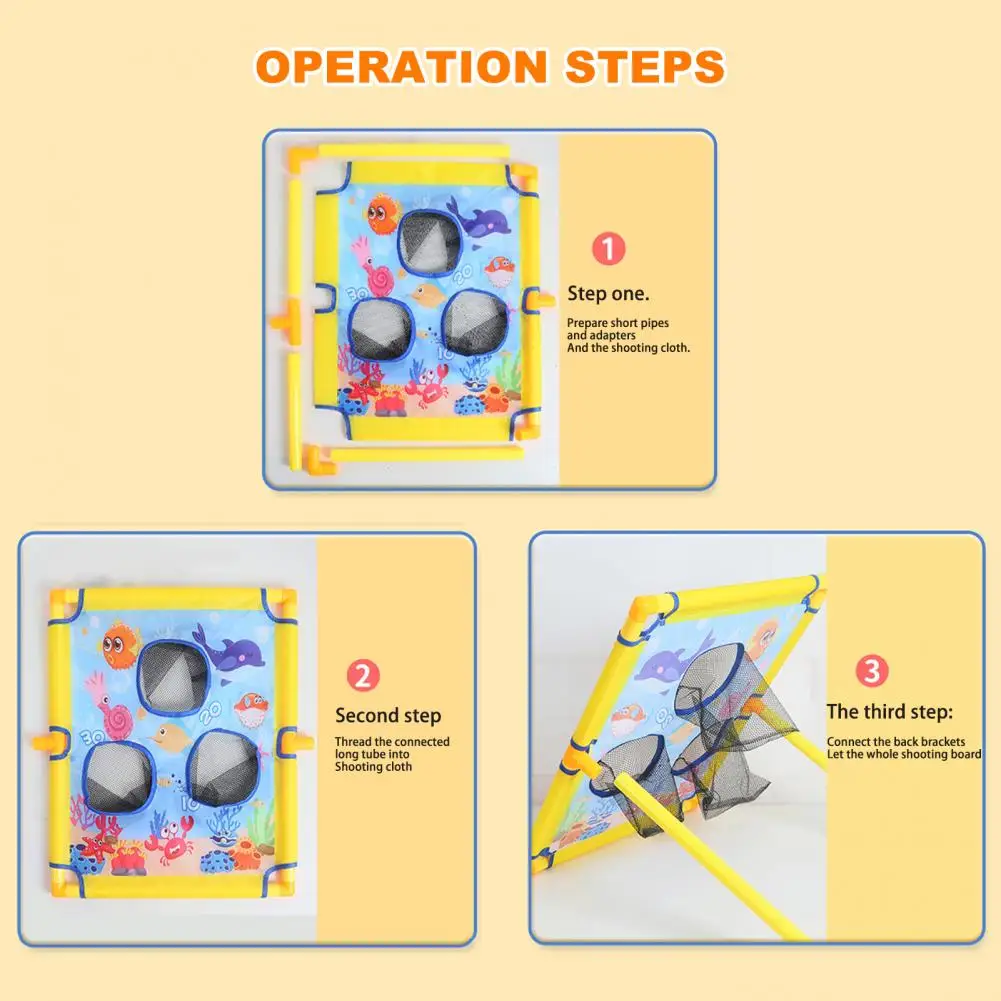 OPERATION STEPS

30

20

10

1

Step one.

Prepare short pipes and adapters And the shooting cloth.

30

20

10

2

Second step

Thread the connected long tube into Shooting cloth

3

The third step:

Connect the back brackets Let the whole shooting board