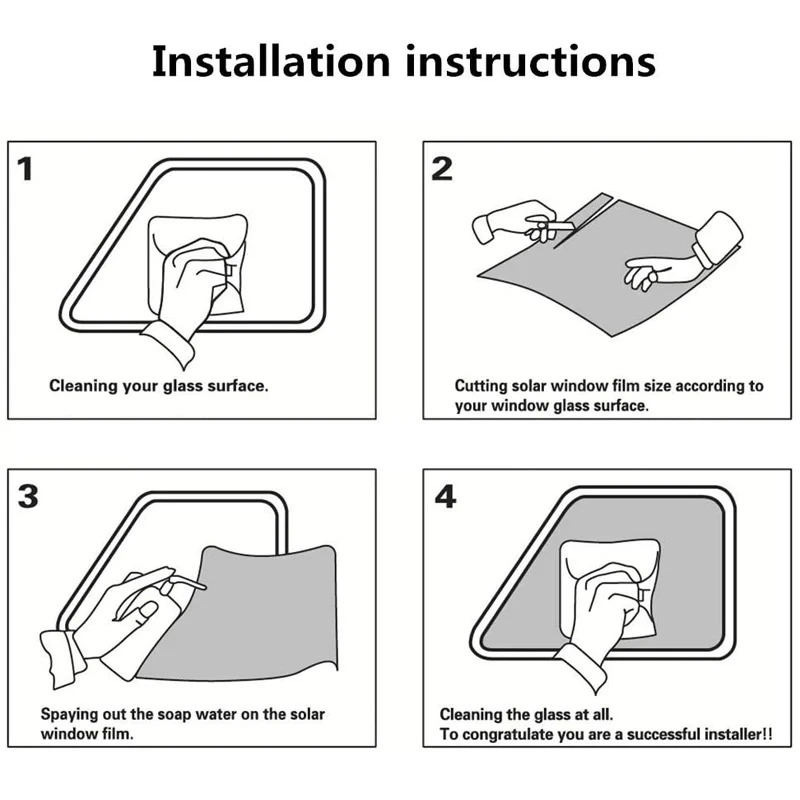 Installation instructions

1

Cleaning your glass surface.

2

Cutting solar window film size according to your window glass surface.

3

Spaying out the soap water on the solar window film.

4

Cleaning the glass at all.
To congratulate you are a successful installer!!