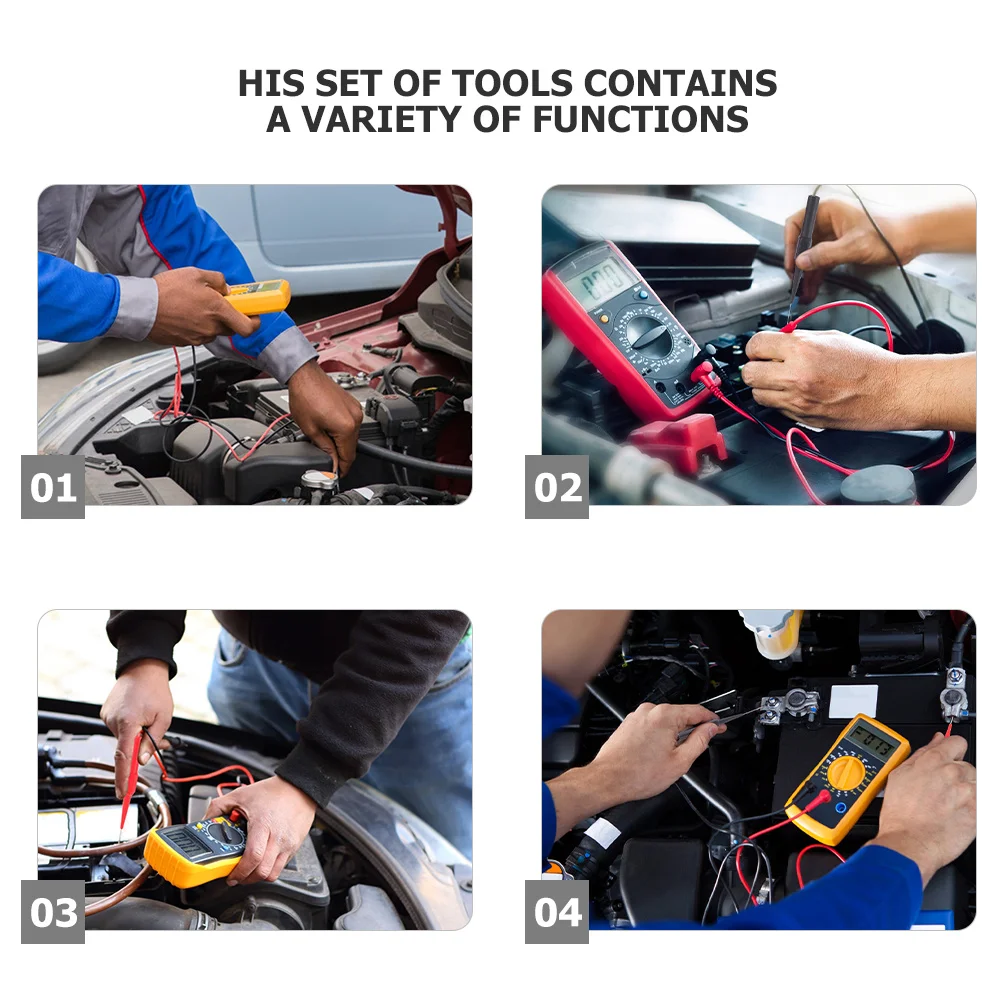 HIS SET OF TOOLS CONTAINS A VARIETY OF FUNCTIONS

01

02

03

04