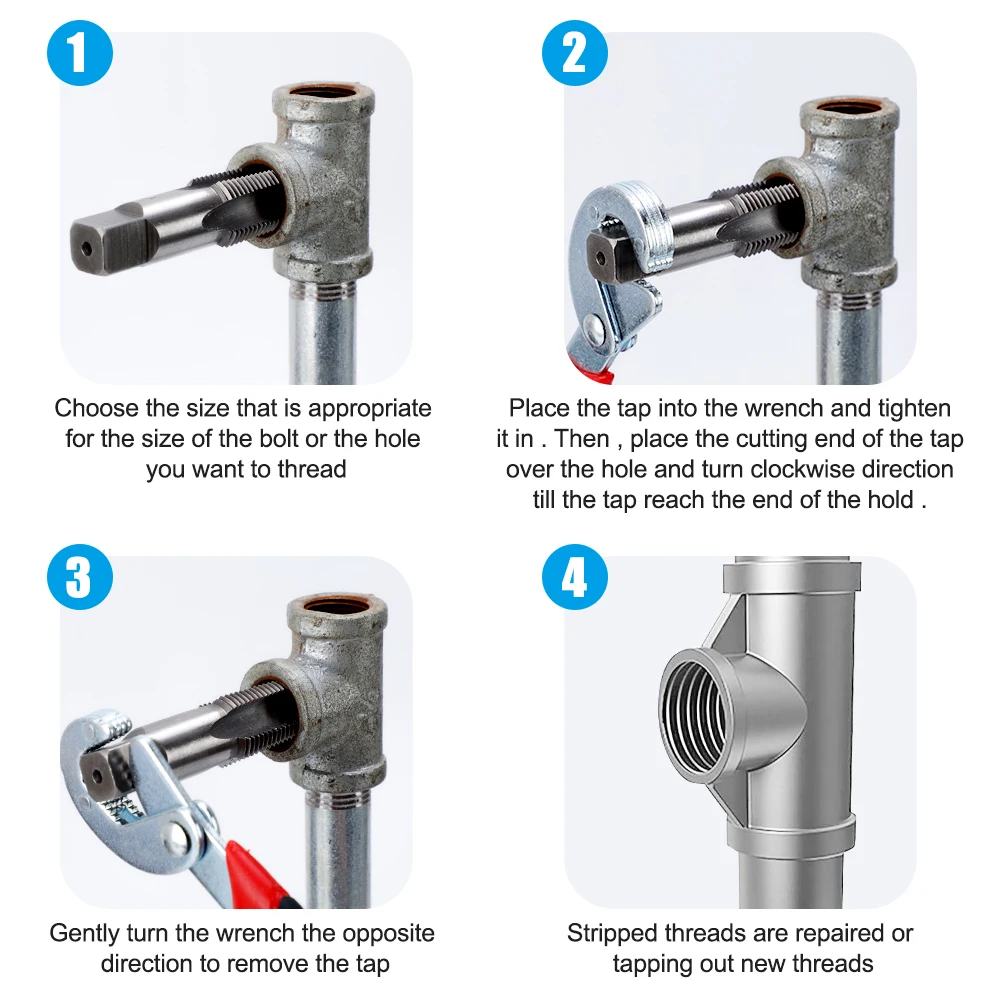 1

Choose the size that is appropriate for the size of the bolt or the hole you want to thread

2

Place the tap into the wrench and tighten it in . Then , place the cutting end of the tap over the hole and turn clockwise direction till the tap reach the end of the hold .

3

Gently turn the wrench the opposite direction to remove the tap

4

Stripped threads are repaired or tapping out new threads