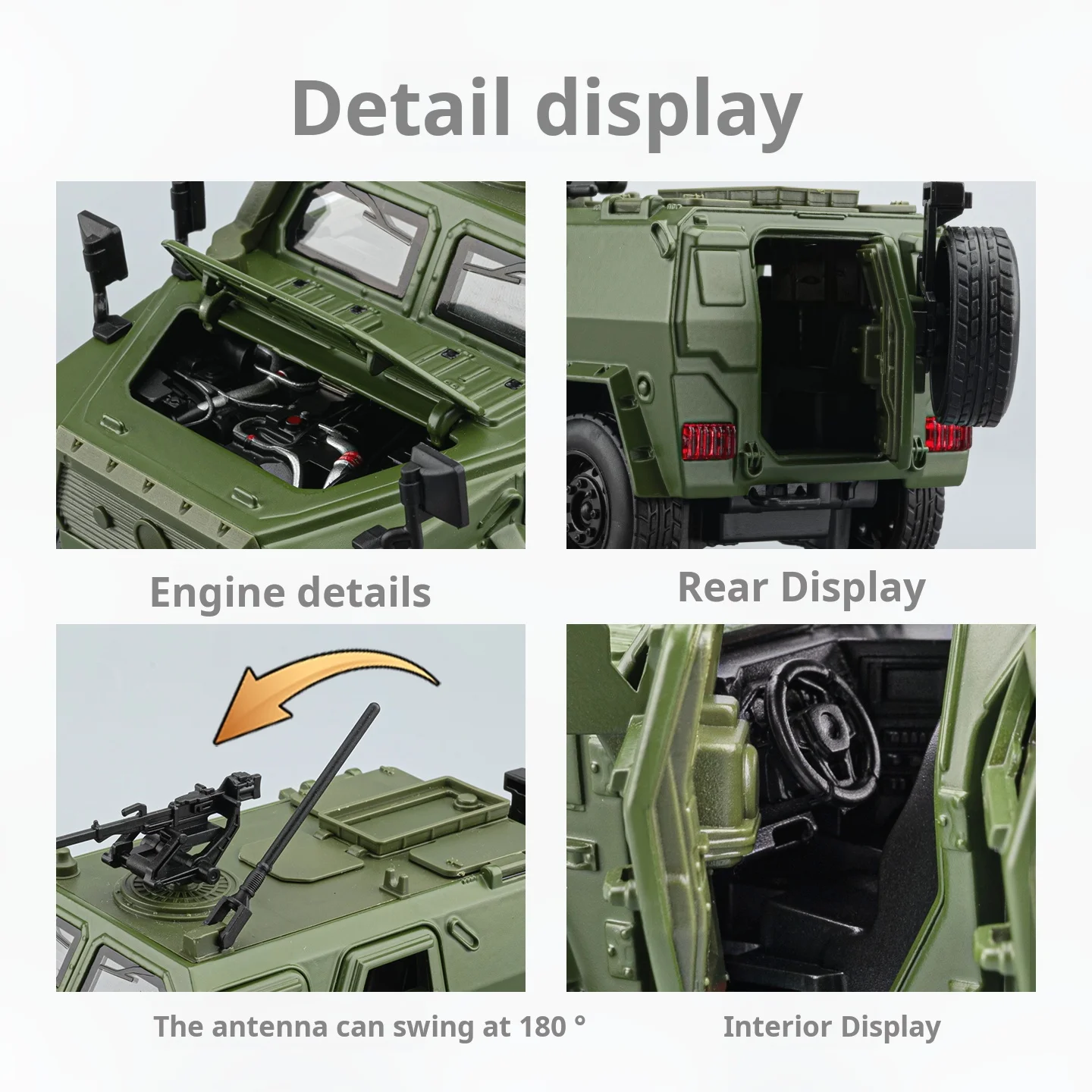 Detail display

Engine details

Rear Display

The antenna can swing at 180 °

Interior Display