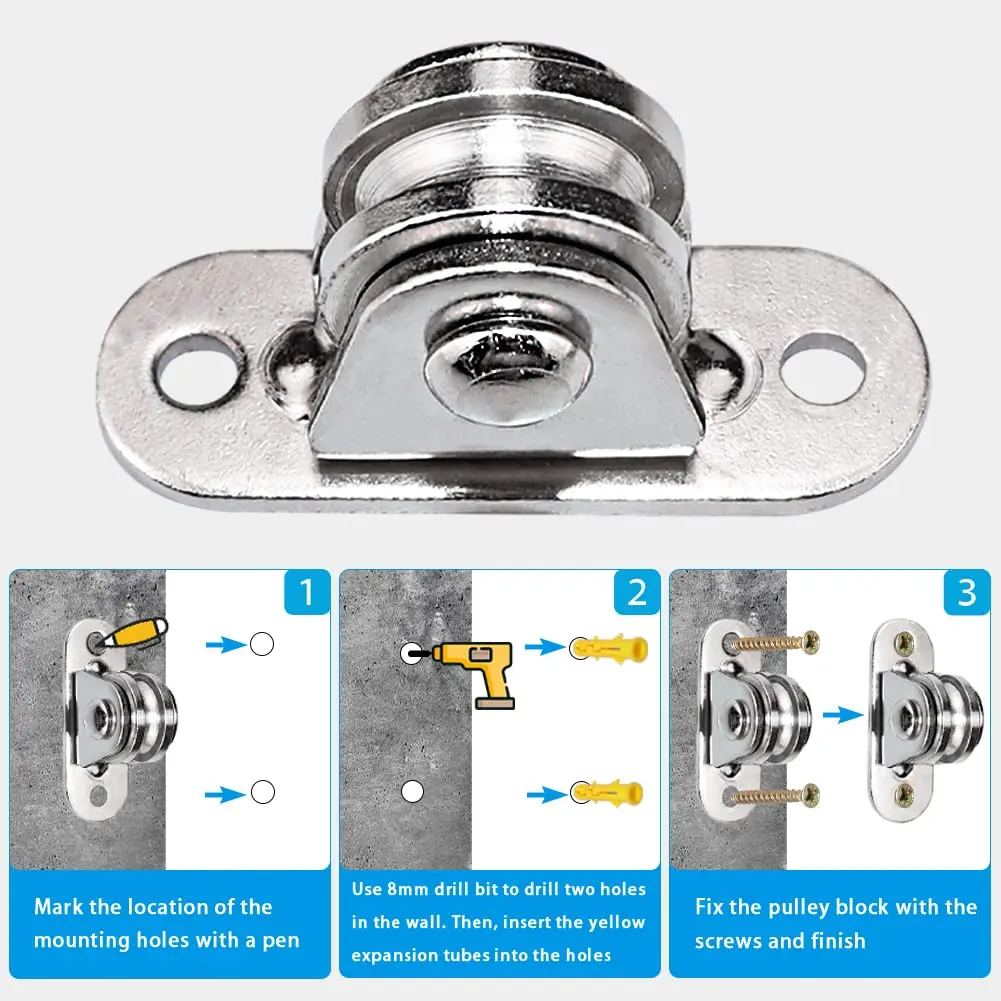 1

Mark the location of the mounting holes with a pen

2

Use 8mm drill bit to drill two holes in the wall. Then, insert the yellow expansion tubes into the holes

3

Fix the pulley block with the screws and finish