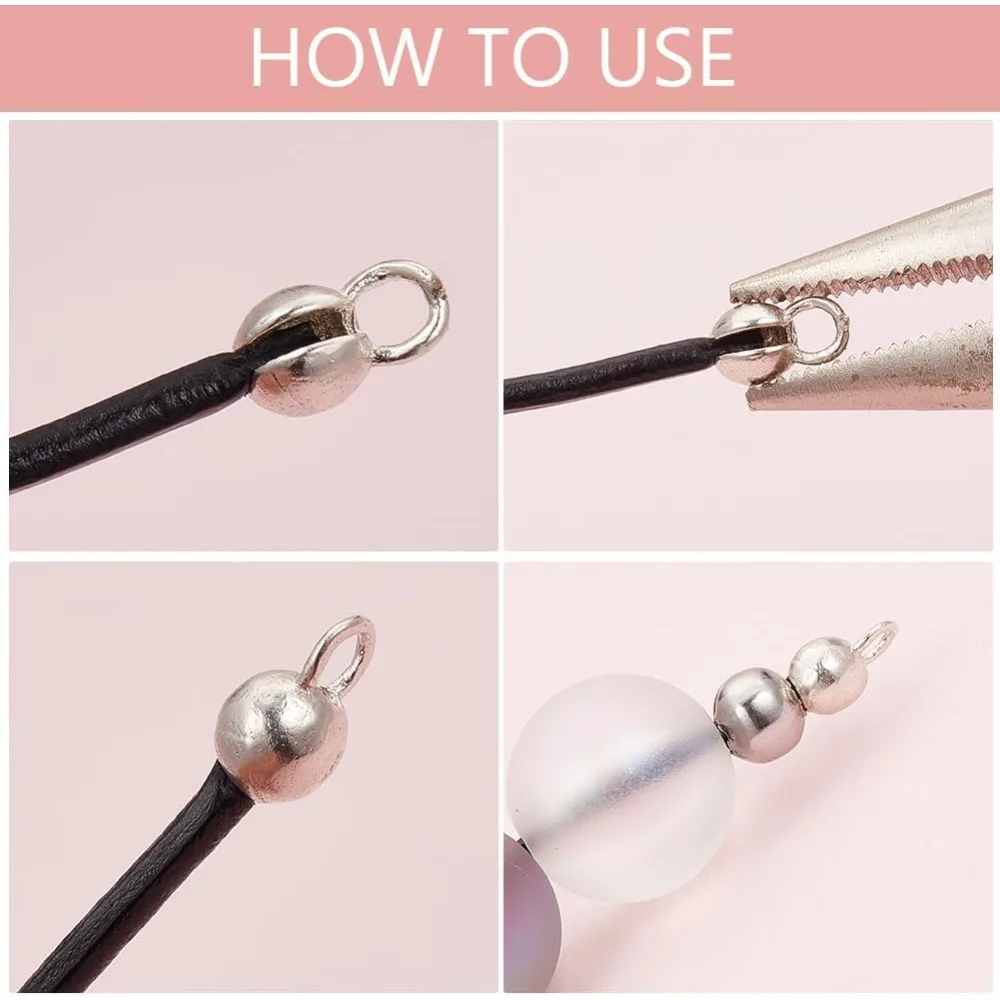 HOW TO USE