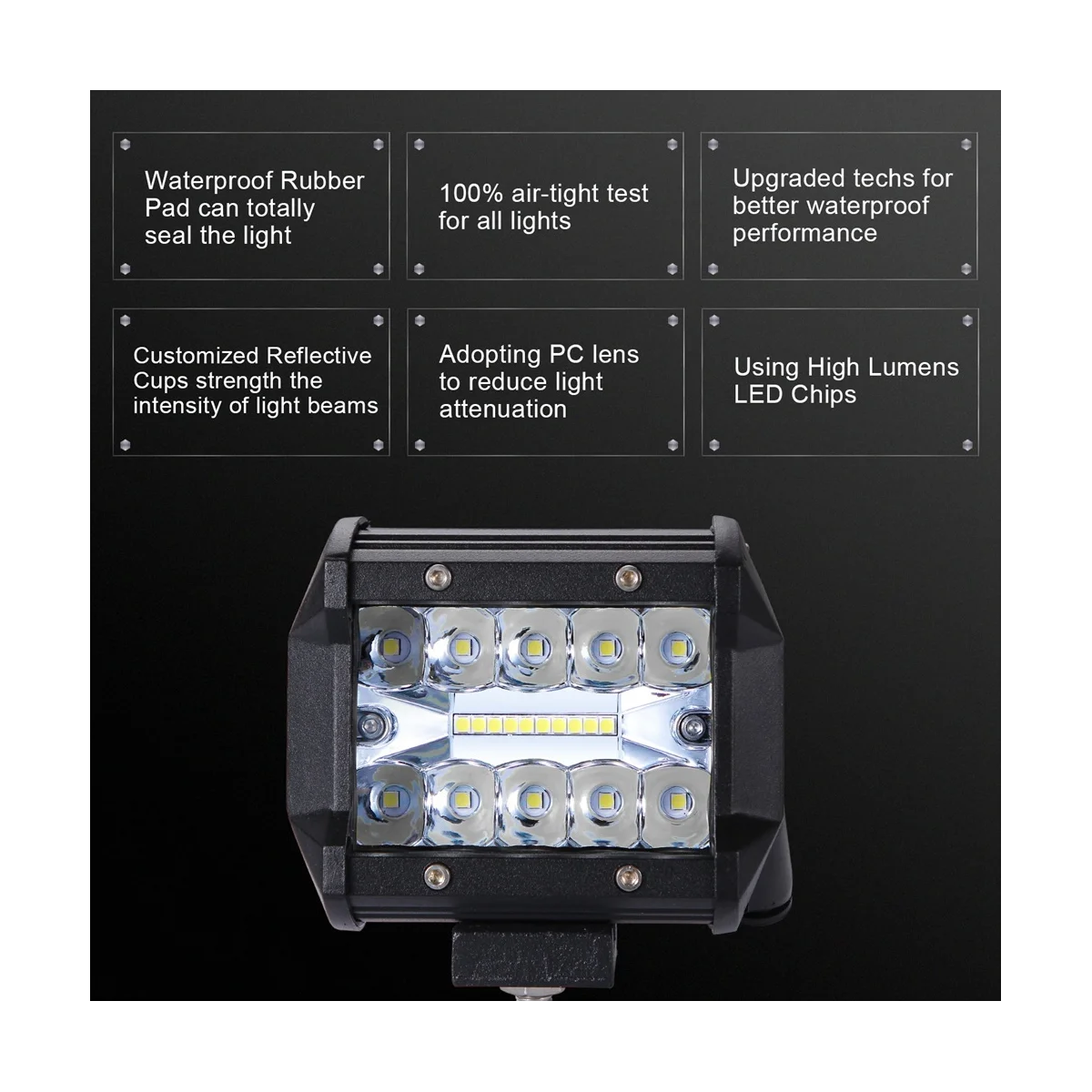 Waterproof Rubber Pad can totally seal the light

100% air-tight test for all lights

Upgraded techs for better waterproof performance

Customized Reflective Cups strength the intensity of light beams

Adopting PC lens to reduce light attenuation

Using High Lumens LED Chips