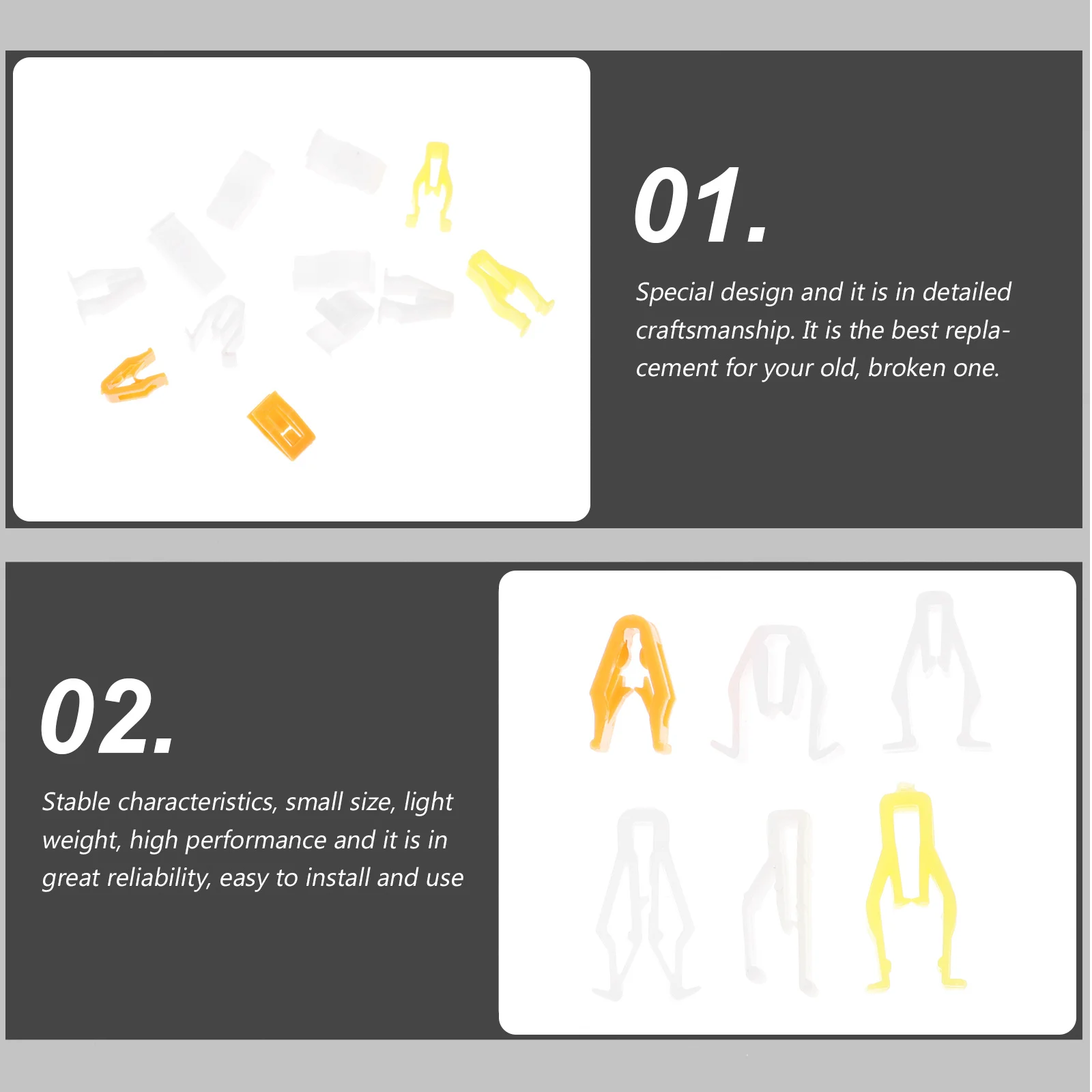 01.

Special design and it is in detailed craftsmanship. It is the best replacement for your old, broken one.

02.

Stable characteristics, small size, light weight, high performance and it is in great reliability, easy to install and use