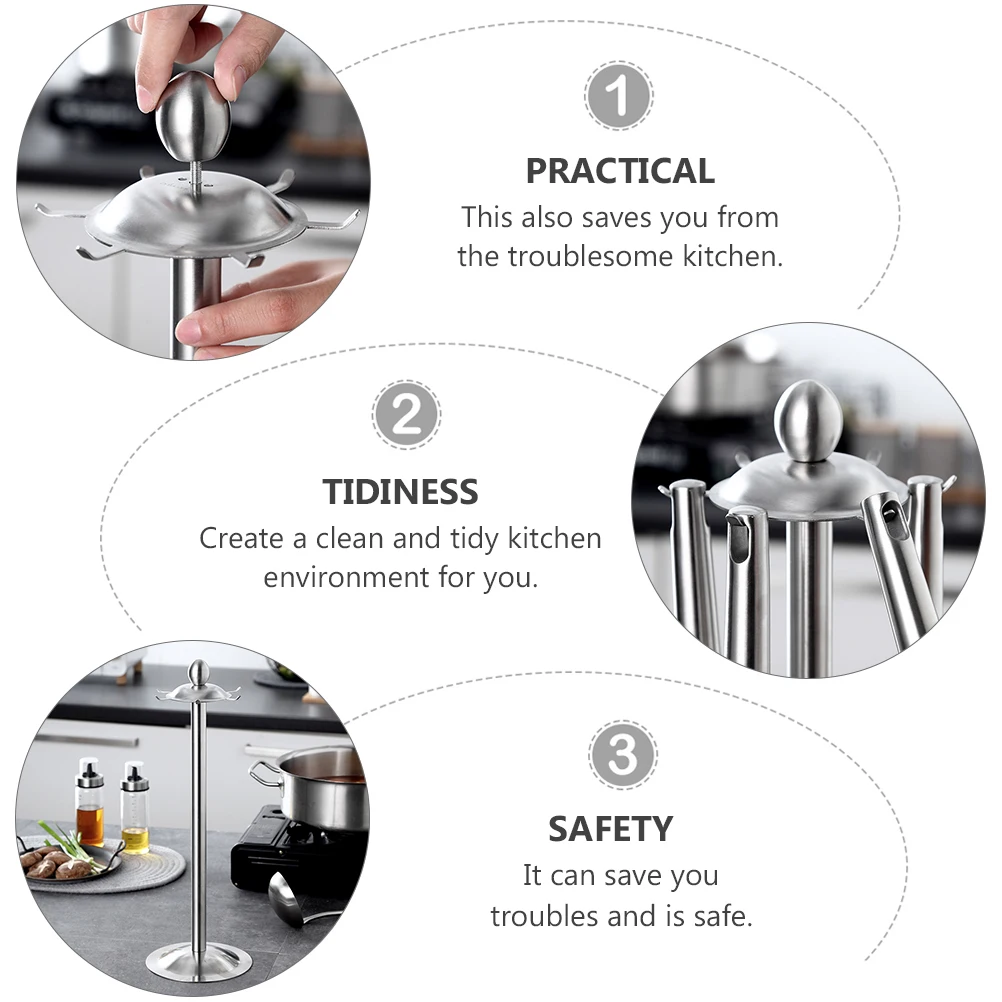 1

PRACTICAL

This also saves you from the troublesome kitchen.

2

TIDINESS

Create a clean and tidy kitchen environment for you.

3

SAFETY

It can save you troubles and is safe.