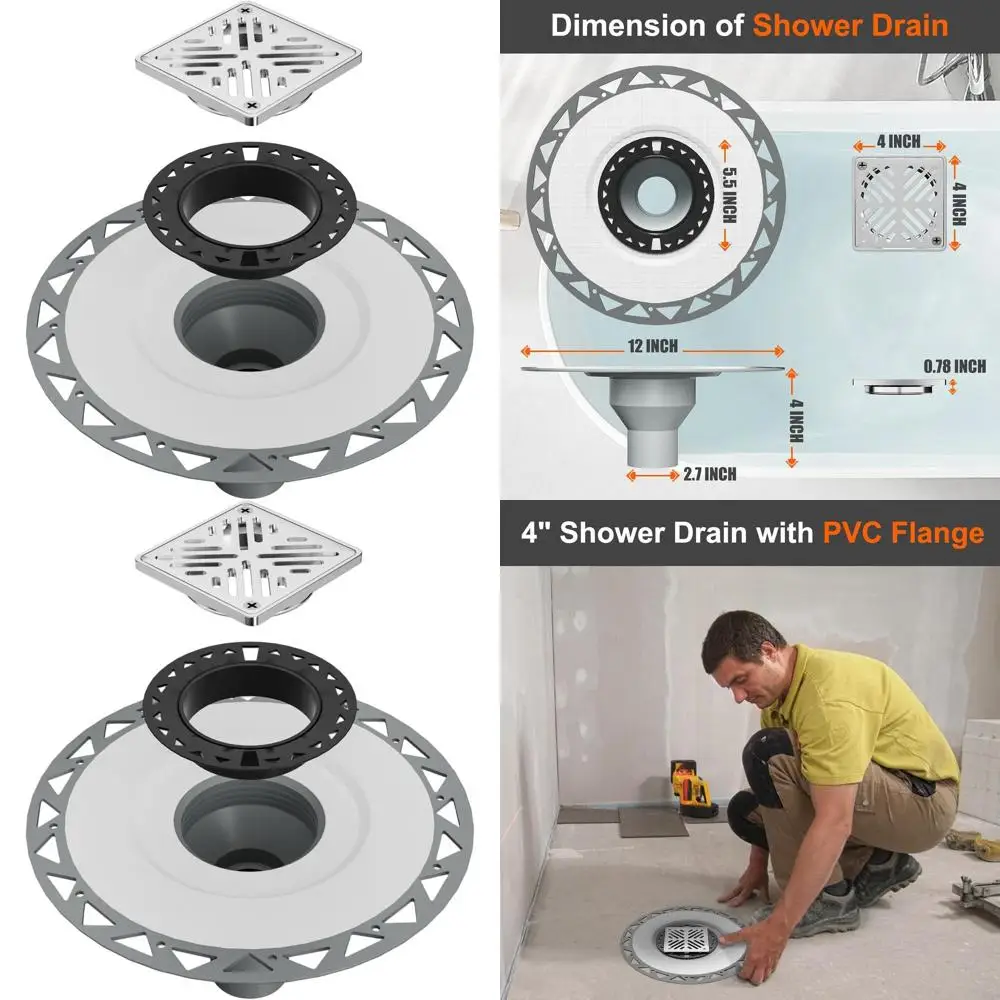 Dimension of Shower Drain

5.5 INCH

4 INCH

4 INCH

12 INCH

0.78 INCH

4 INCH

2.7 INCH

4" Shower Drain with PVC Flange