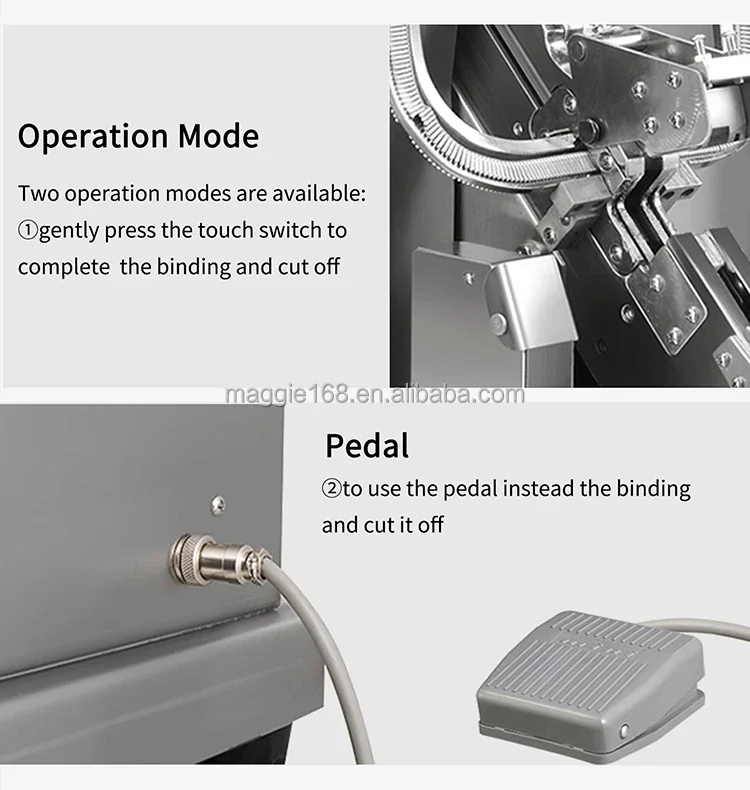 Operation Mode

Two operation modes are available: ①gently press the touch switch to complete  the binding and cut off

maggie168.en.alibaba.com

Pedal

②to use the pedal instead the binding and cut it off