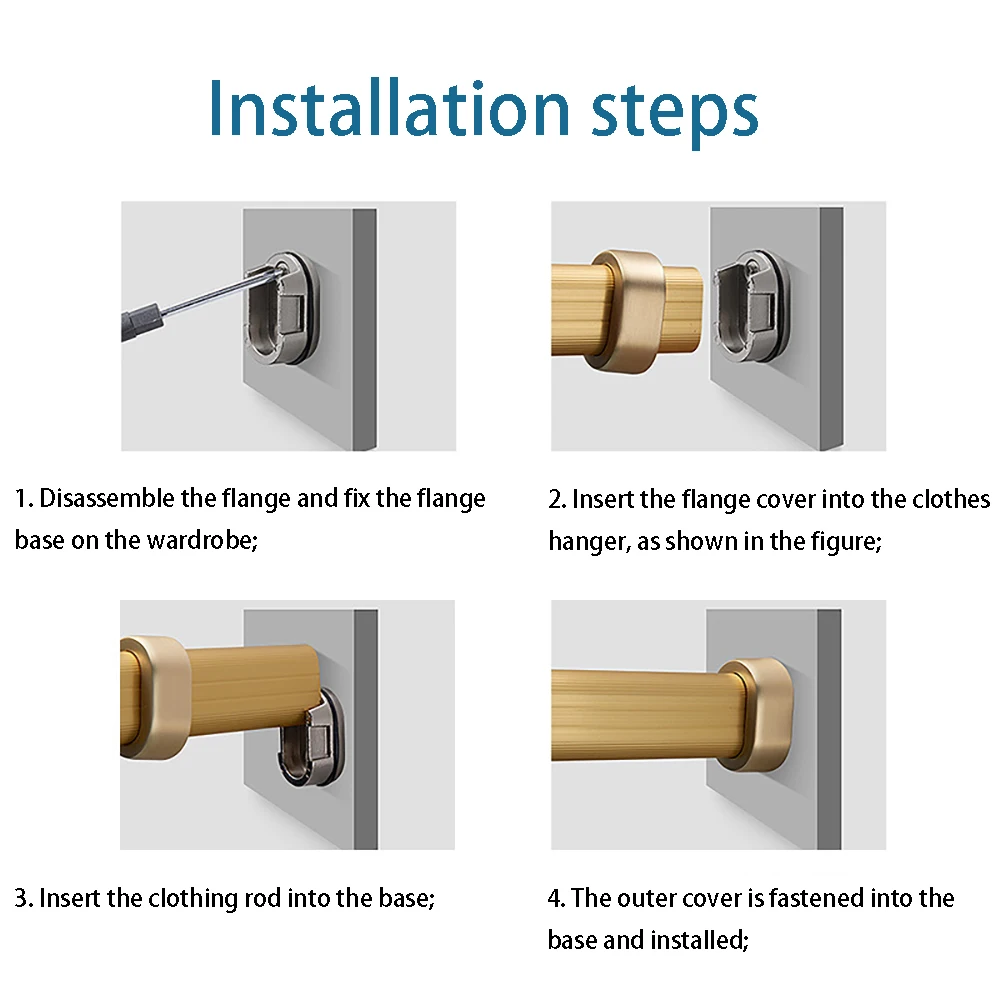 Installation steps

1. Disassemble the flange and fix the flange base on the wardrobe;

2. Insert the flange cover into the clothes hanger, as shown in the figure;

3. Insert the clothing rod into the base;

4. The outer cover is fastened into the base and installed;