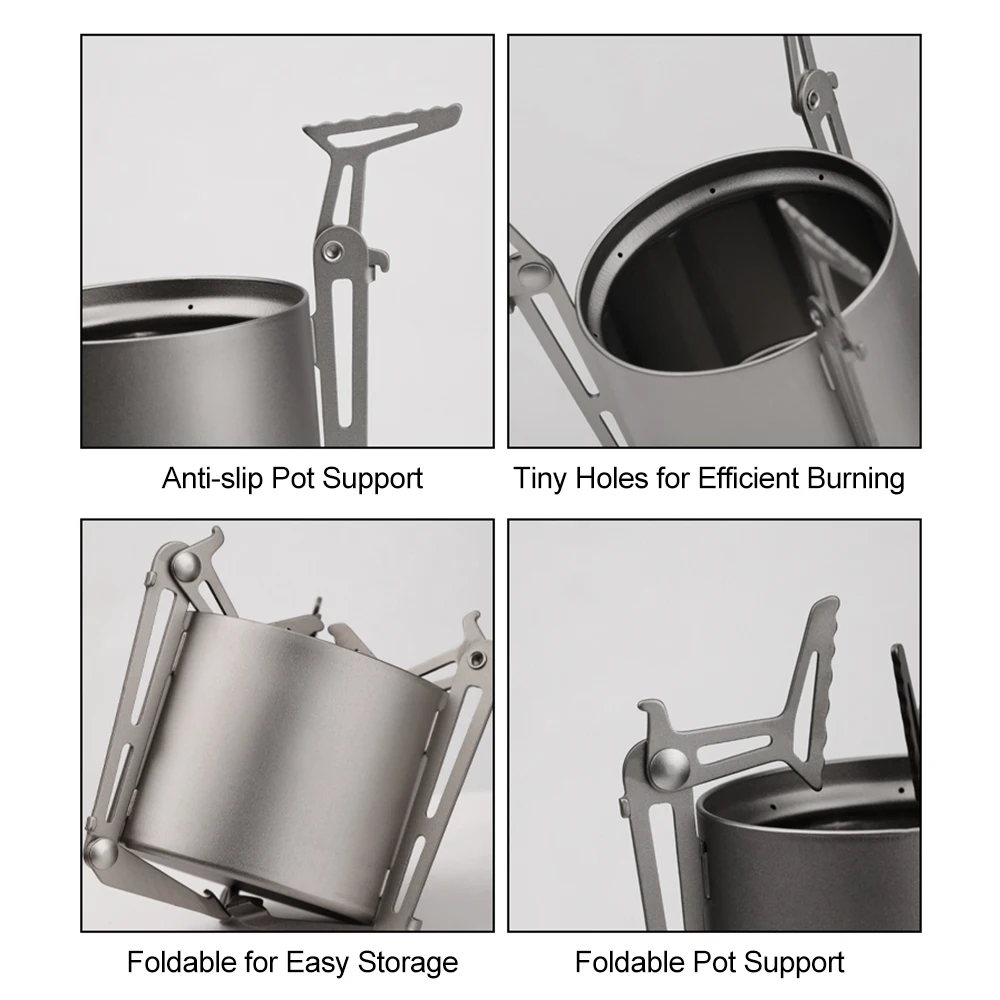 Anti-slip Pot Support

Tiny Holes for Efficient Burning

Foldable for Easy Storage

Foldable Pot Support