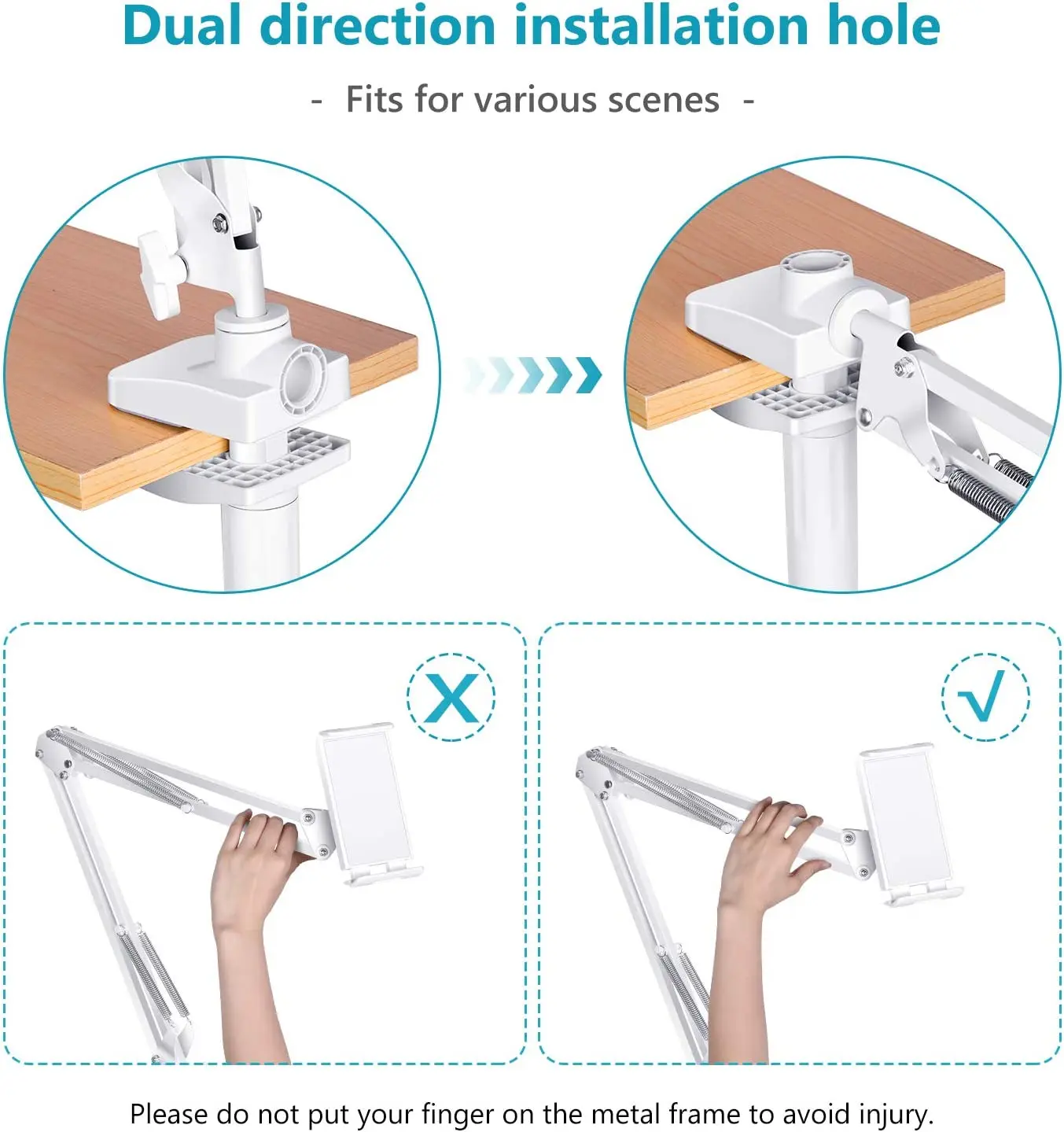 Dual direction installation hole

- Fits for various scenes -

X

√

Please do not put your finger on the metal frame to avoid injury.