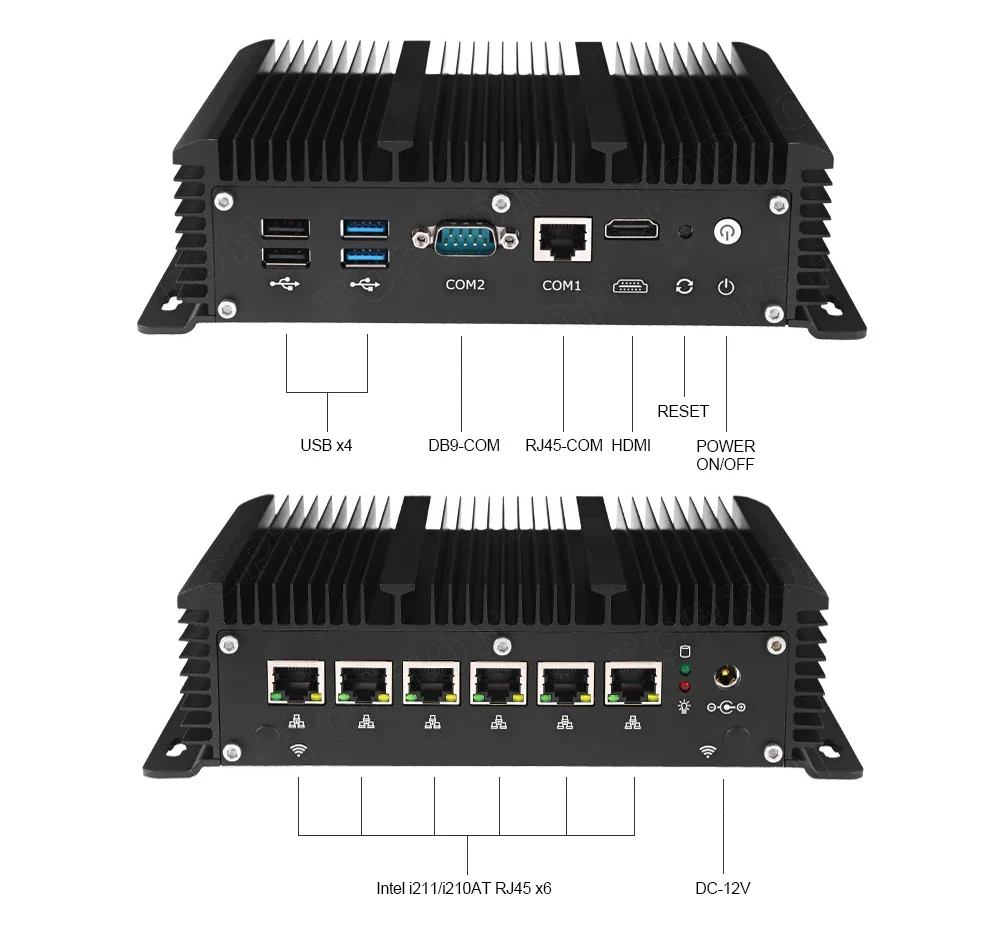 COM2
COM1

RESET

USB x4
DB9-COM
RJ45-COM
HDMI
POWER ON/OFF

Intel i211/i210AT RJ45 x6
DC-12V