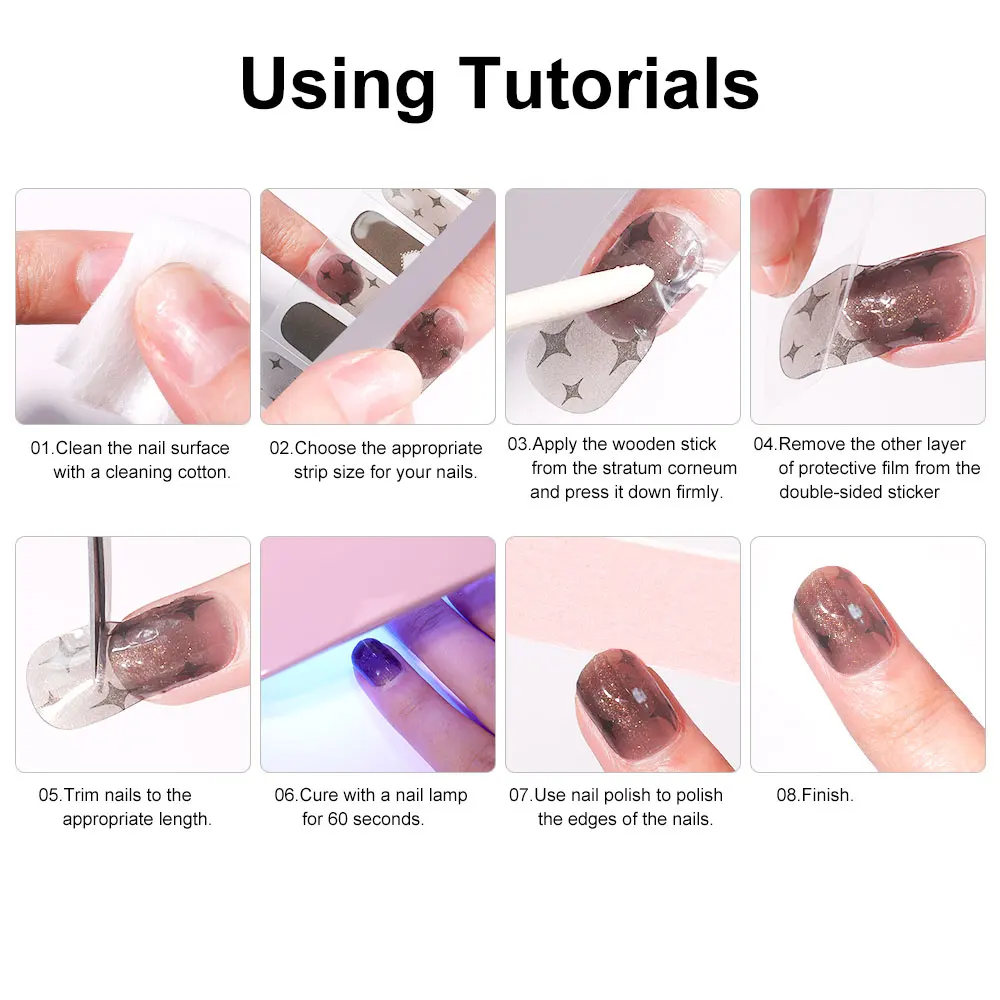 Using Tutorials

01.Clean the nail surface with a cleaning cotton.

02.Choose the appropriate strip size for your nails.

03.Apply the wooden stick from the stratum corneum and press it down firmly.

04.Remove the other layer of protective film from the double-sided sticker

05.Trim nails to the appropriate length.

06.Cure with a nail lamp for 60 seconds.

07.Use nail polish to polish the edges of the nails.

08.Finish.